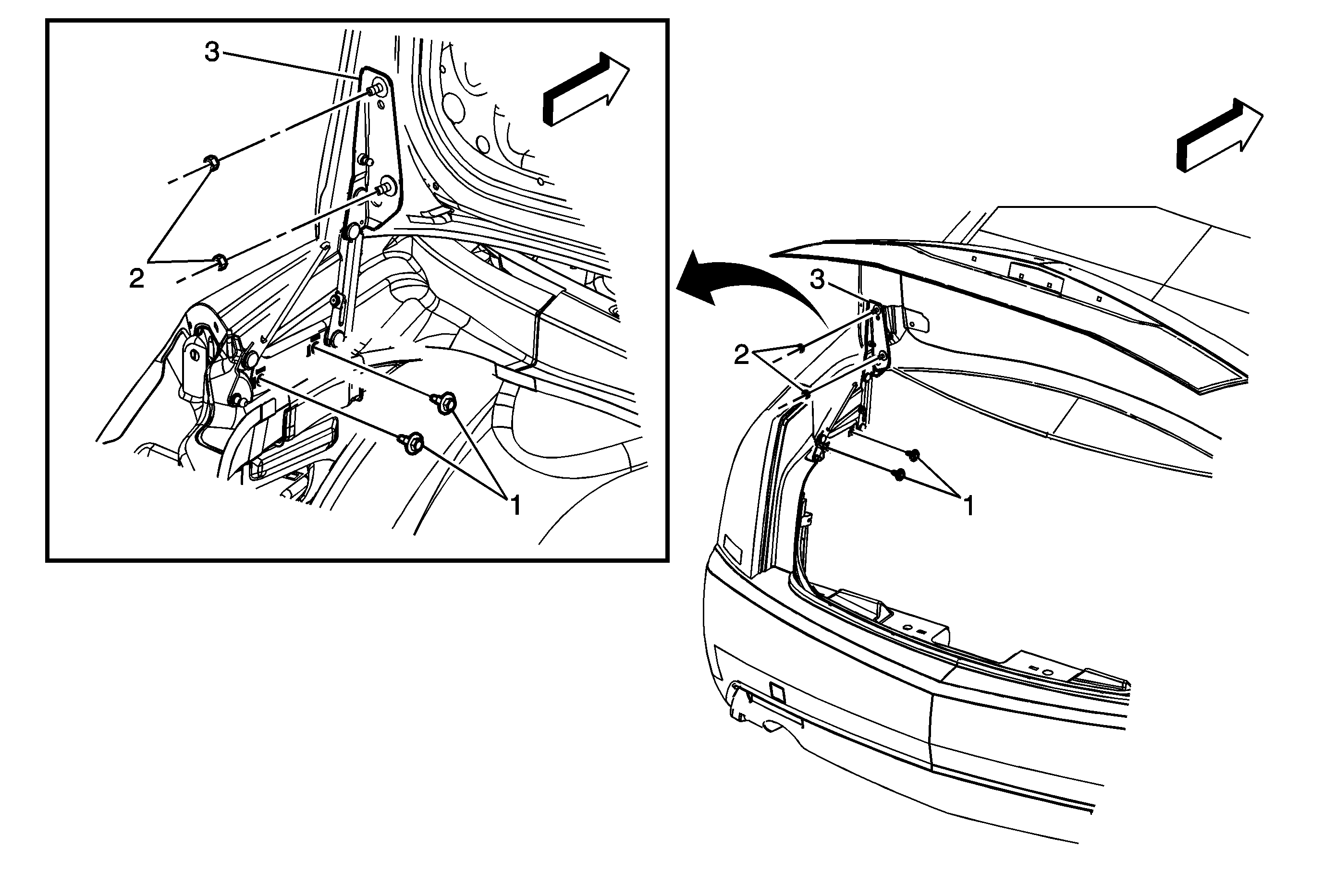 3
2
1
3
2
1