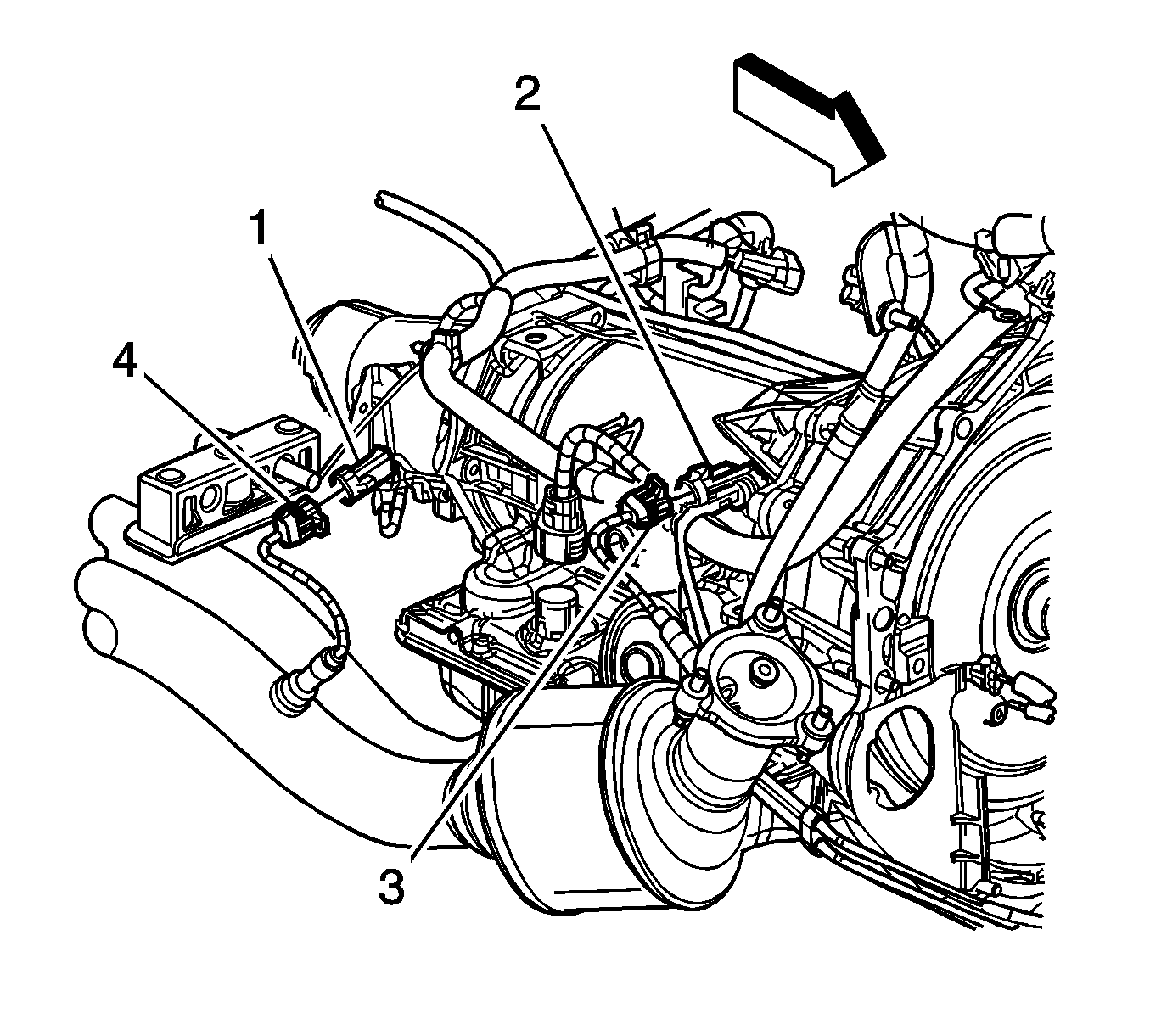 2
1
4
3