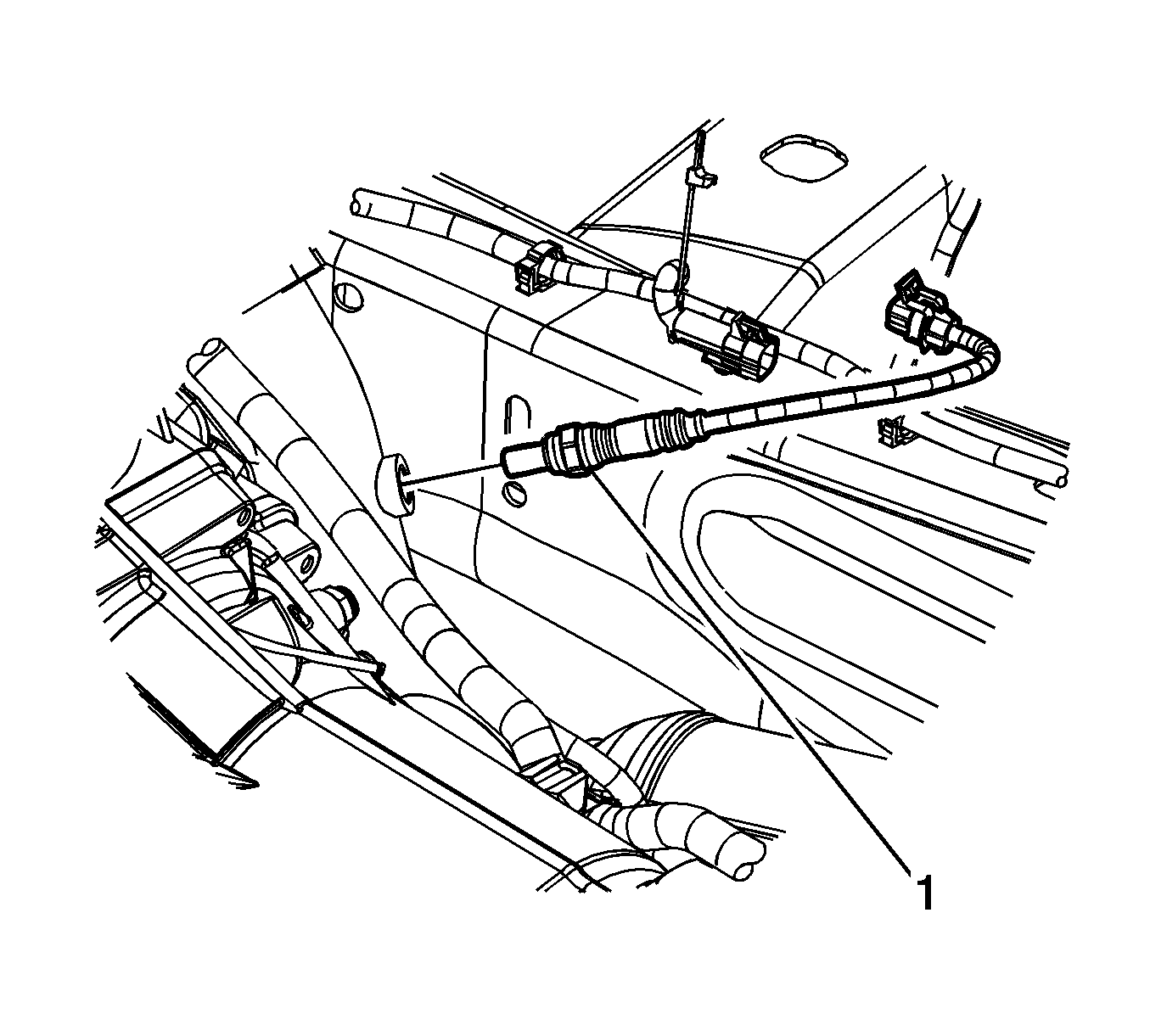 1