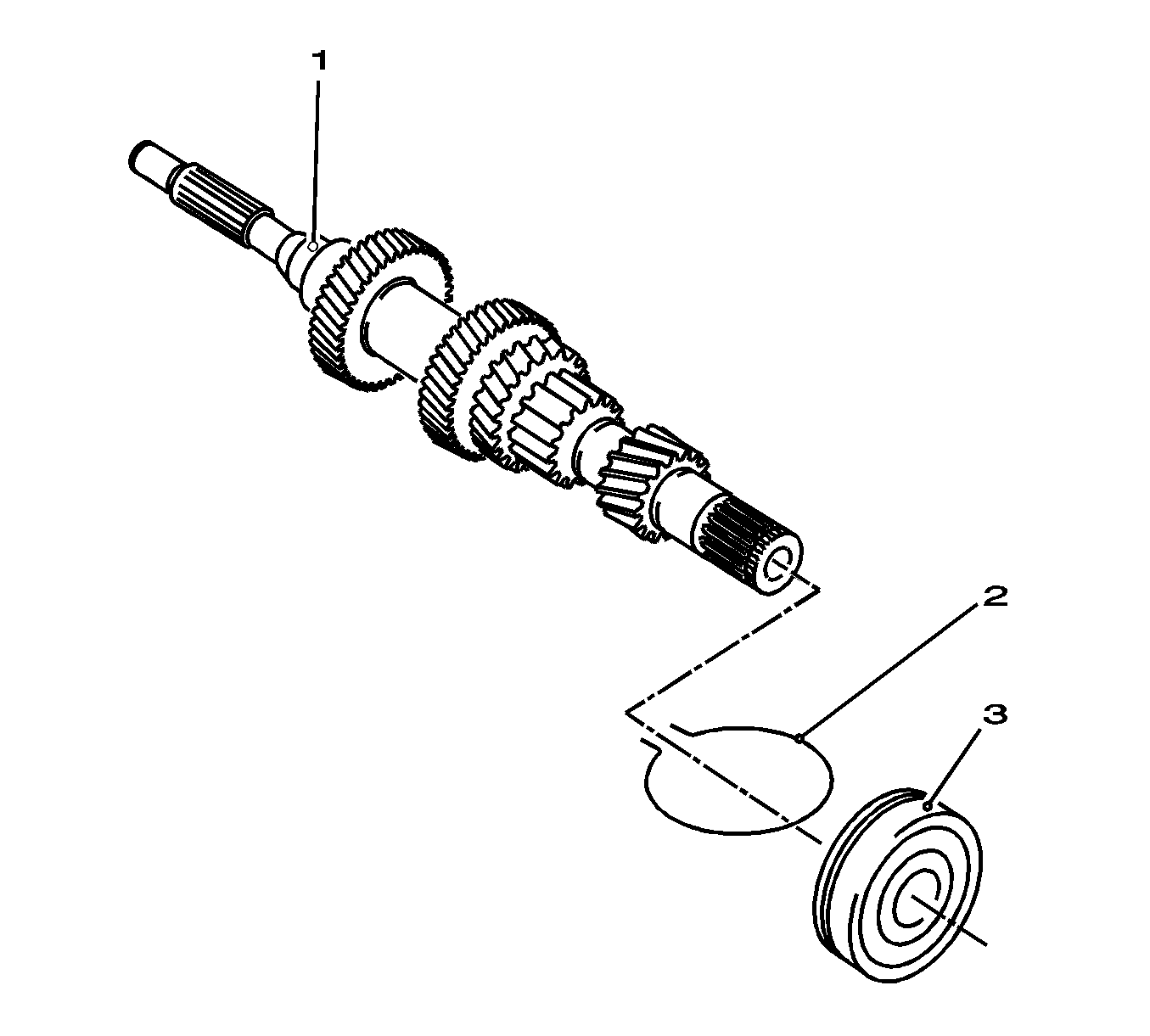 1
2
3