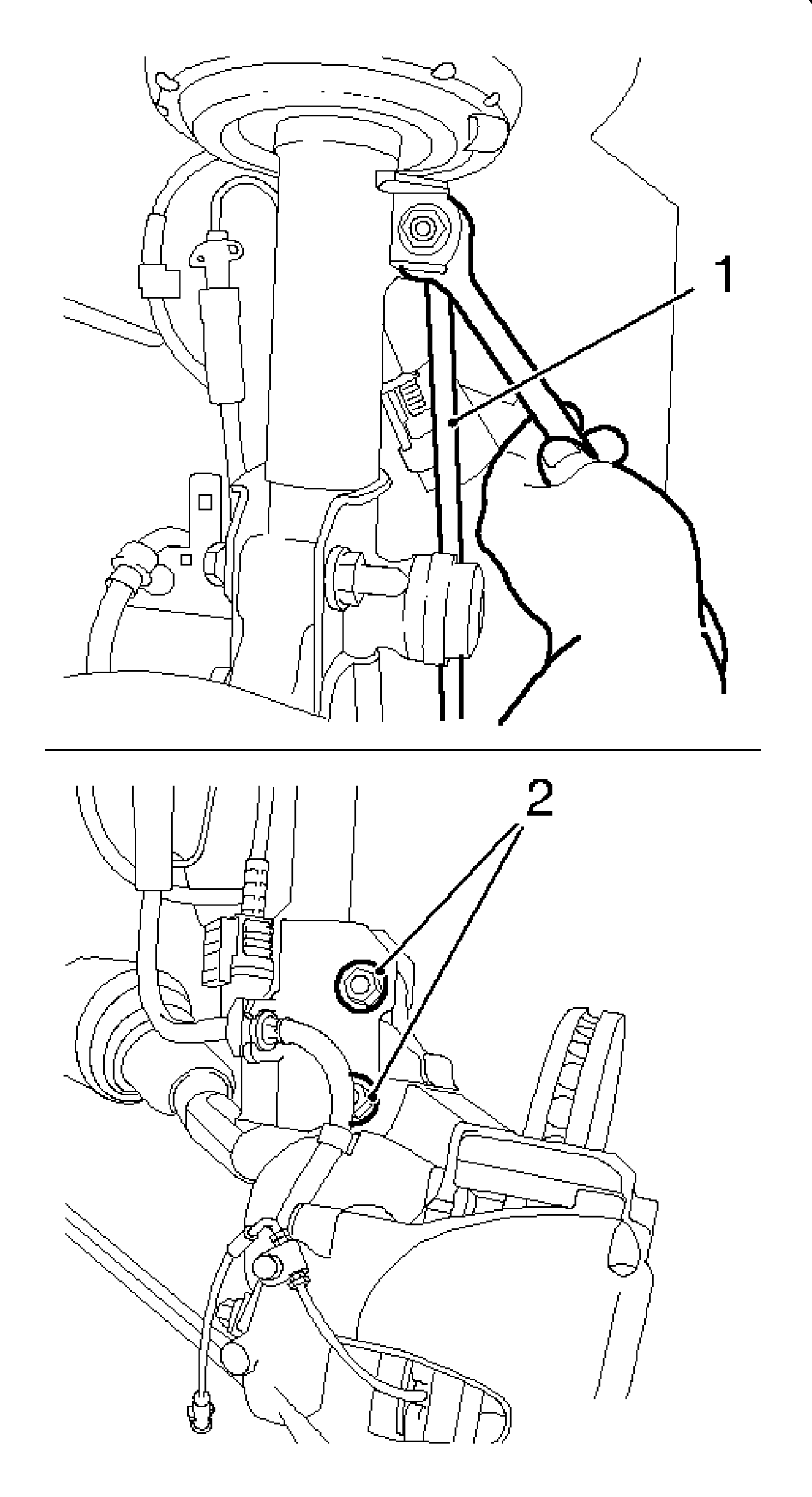 1

2