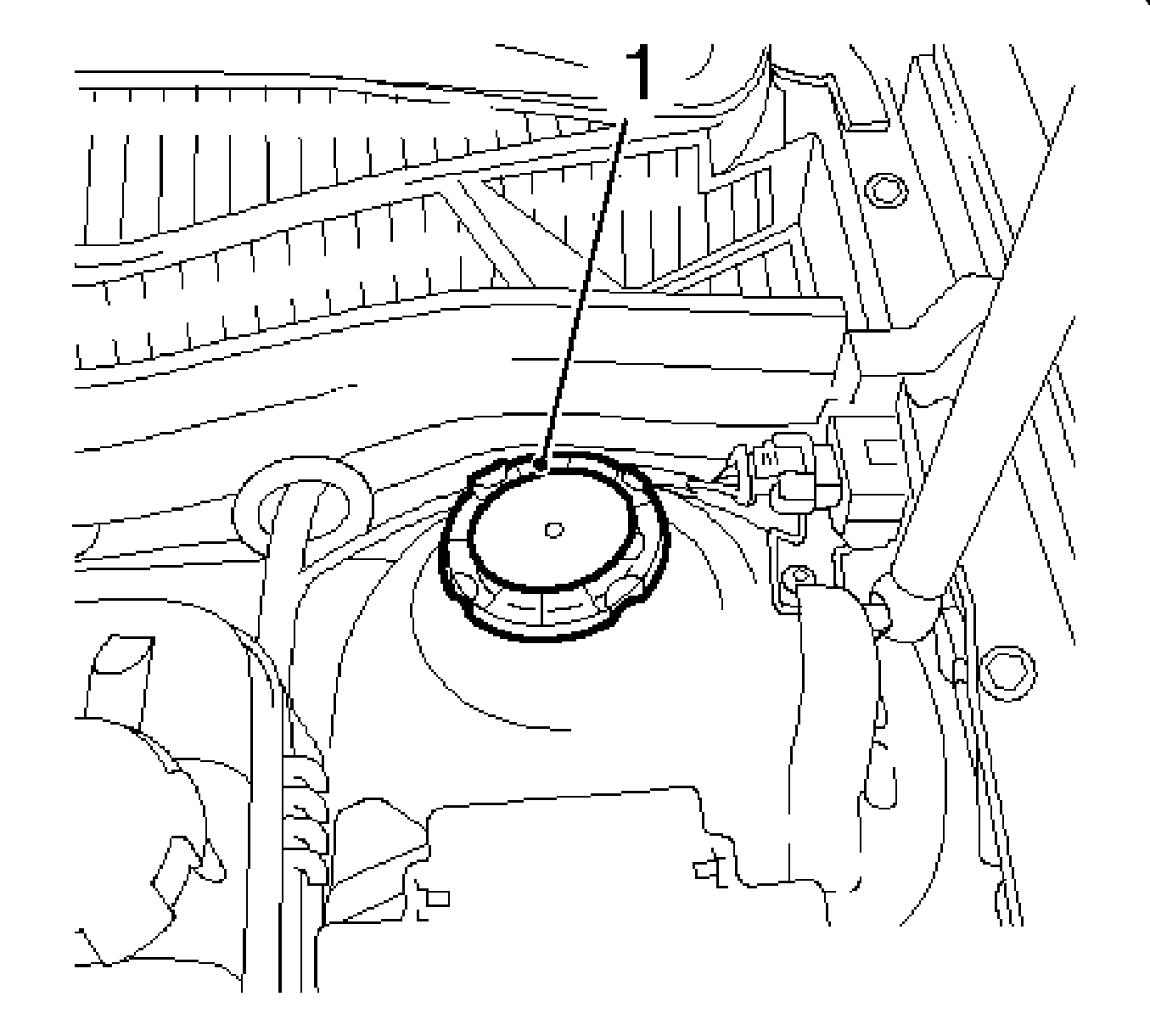 1