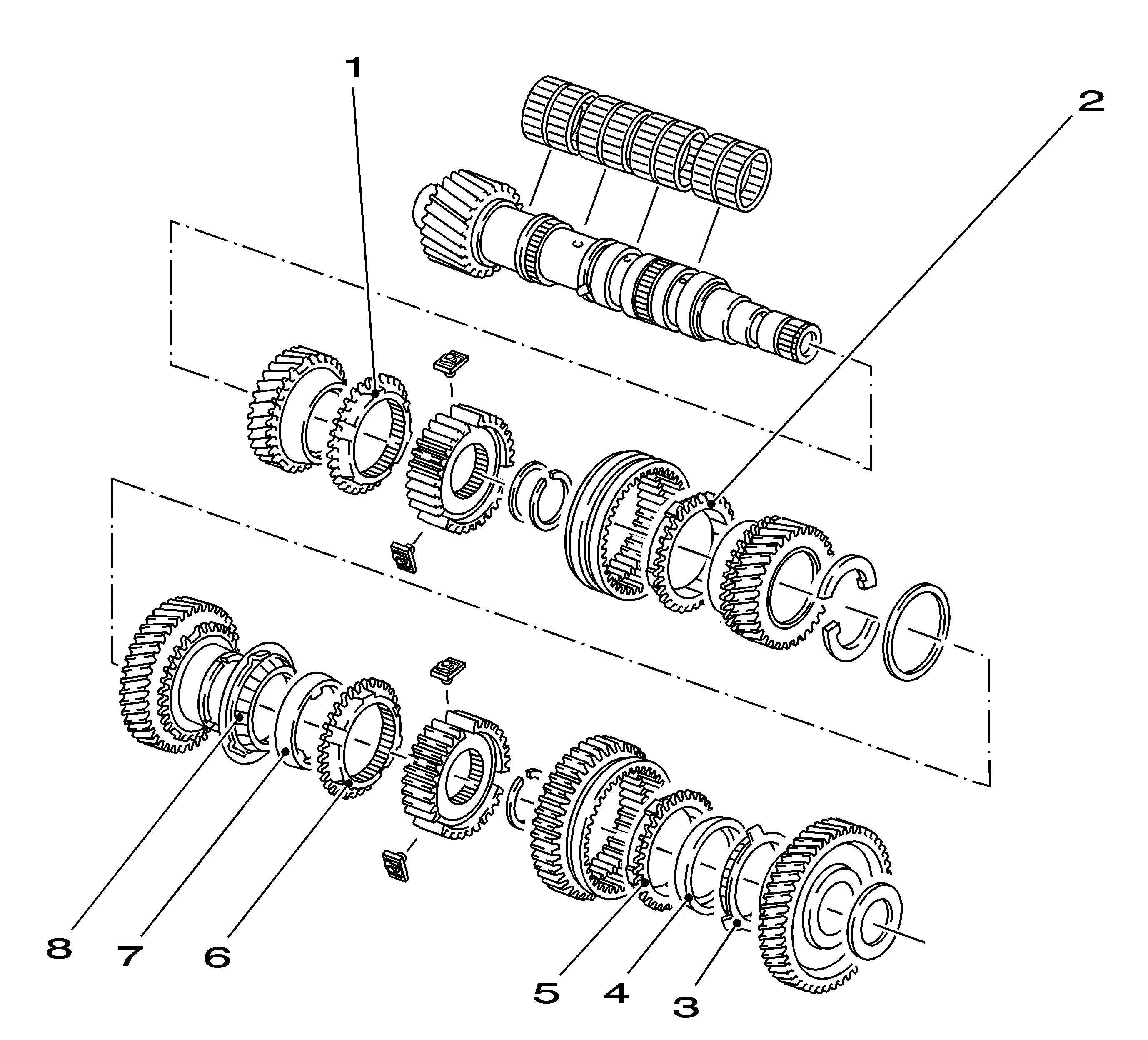 1
2
8
7
6
5
4
3