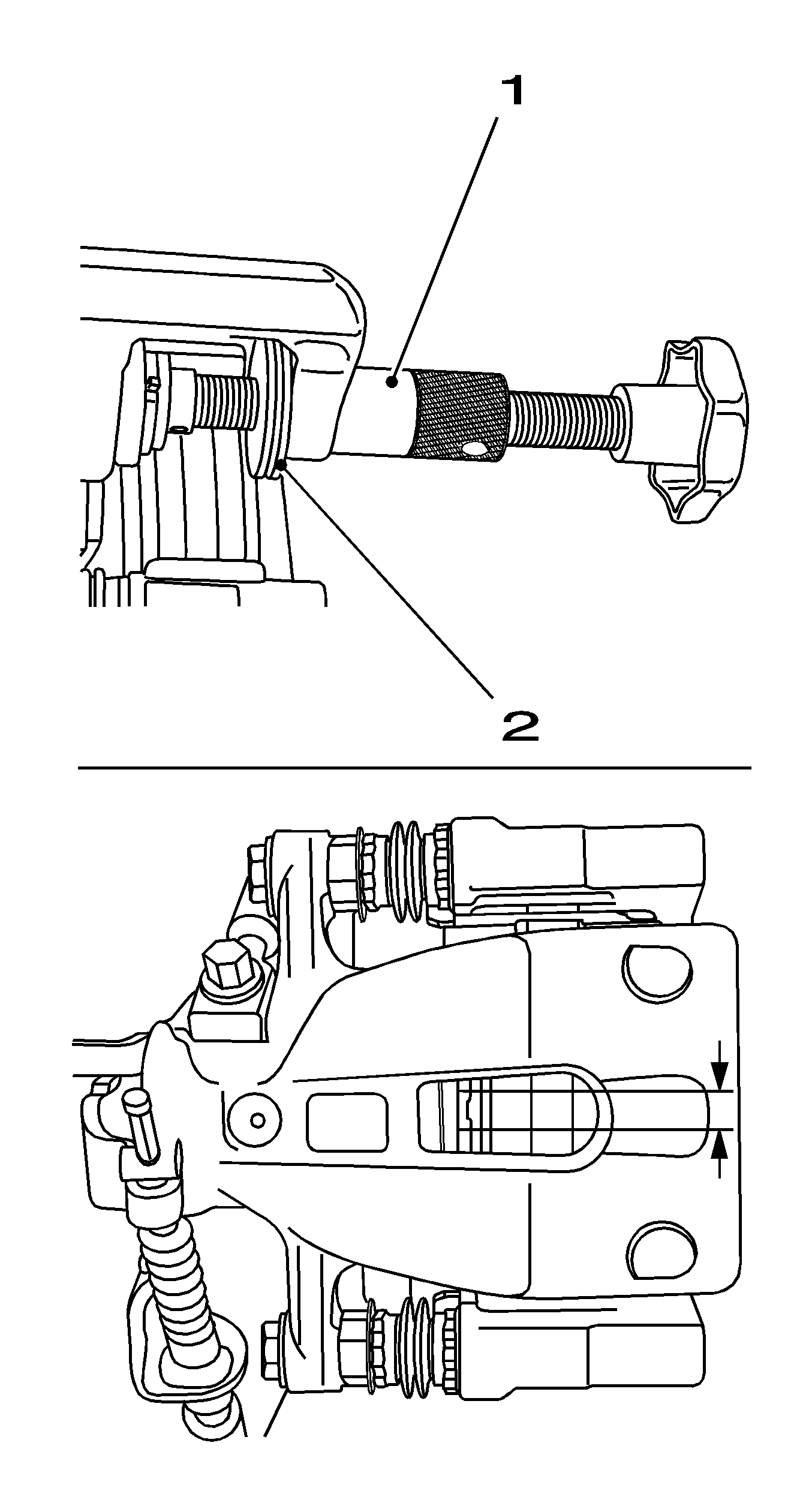 1

2