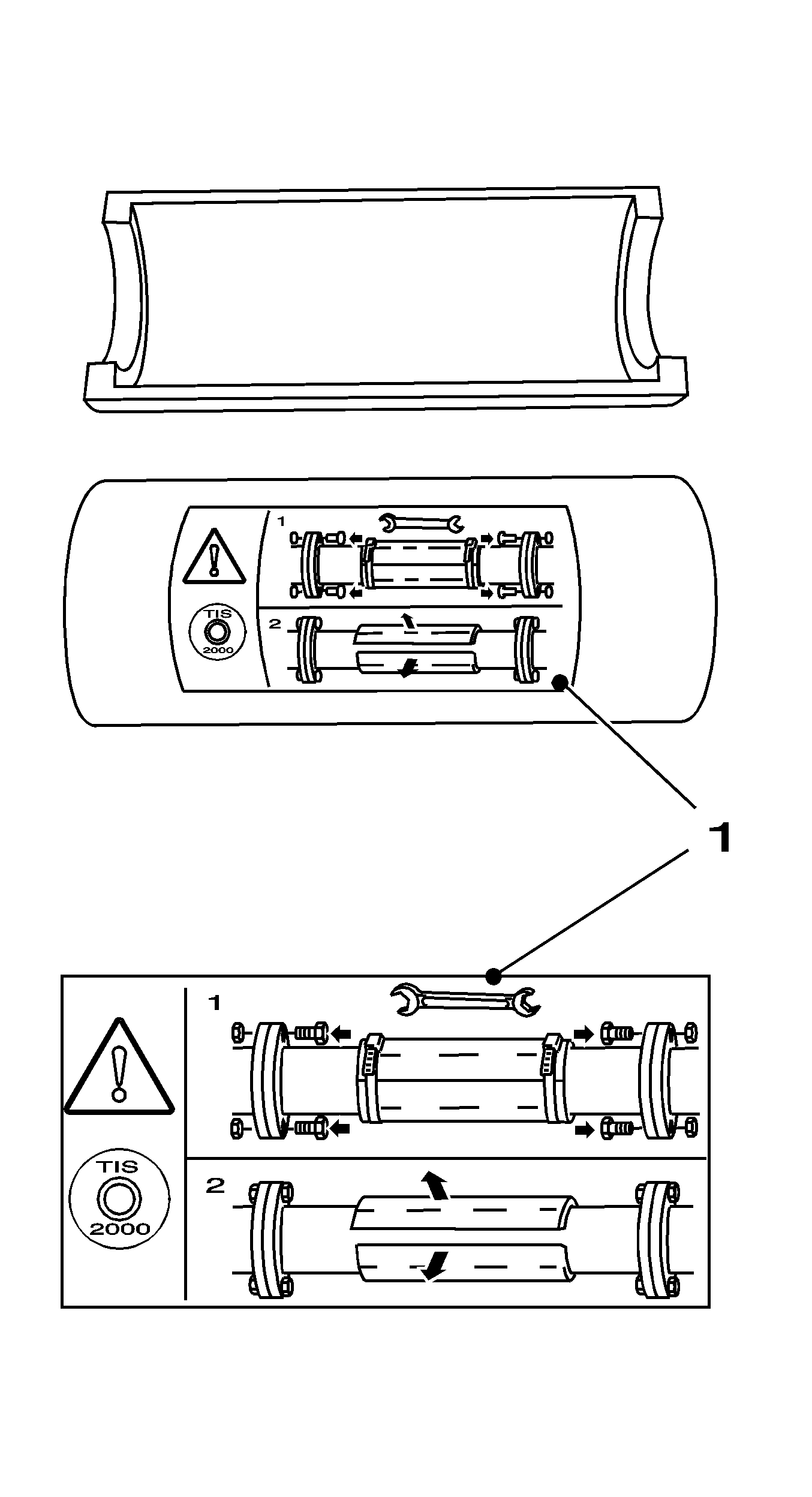 1

TIS
2000

2

1

1

TIS
2000

2