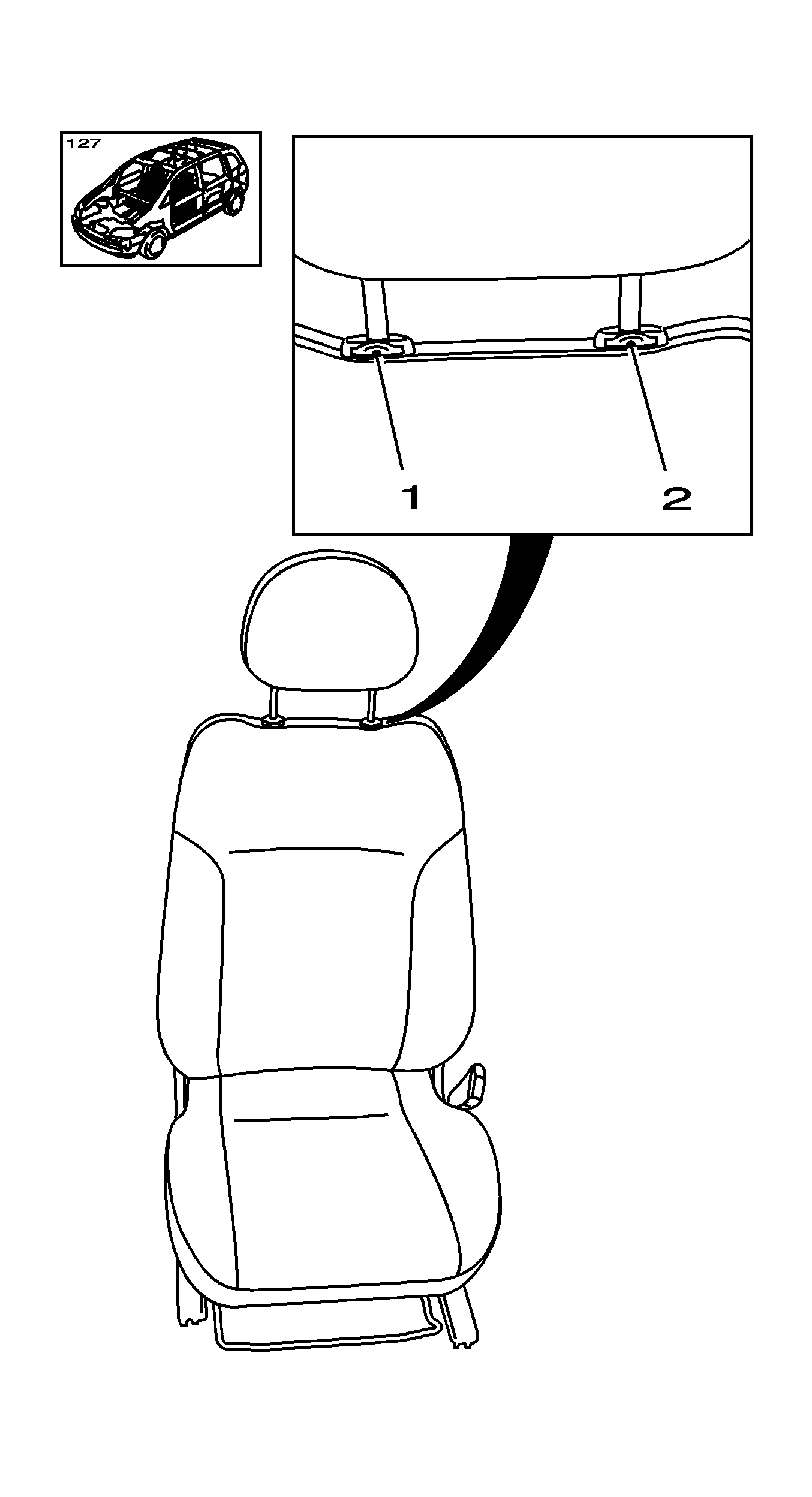 127

1

2