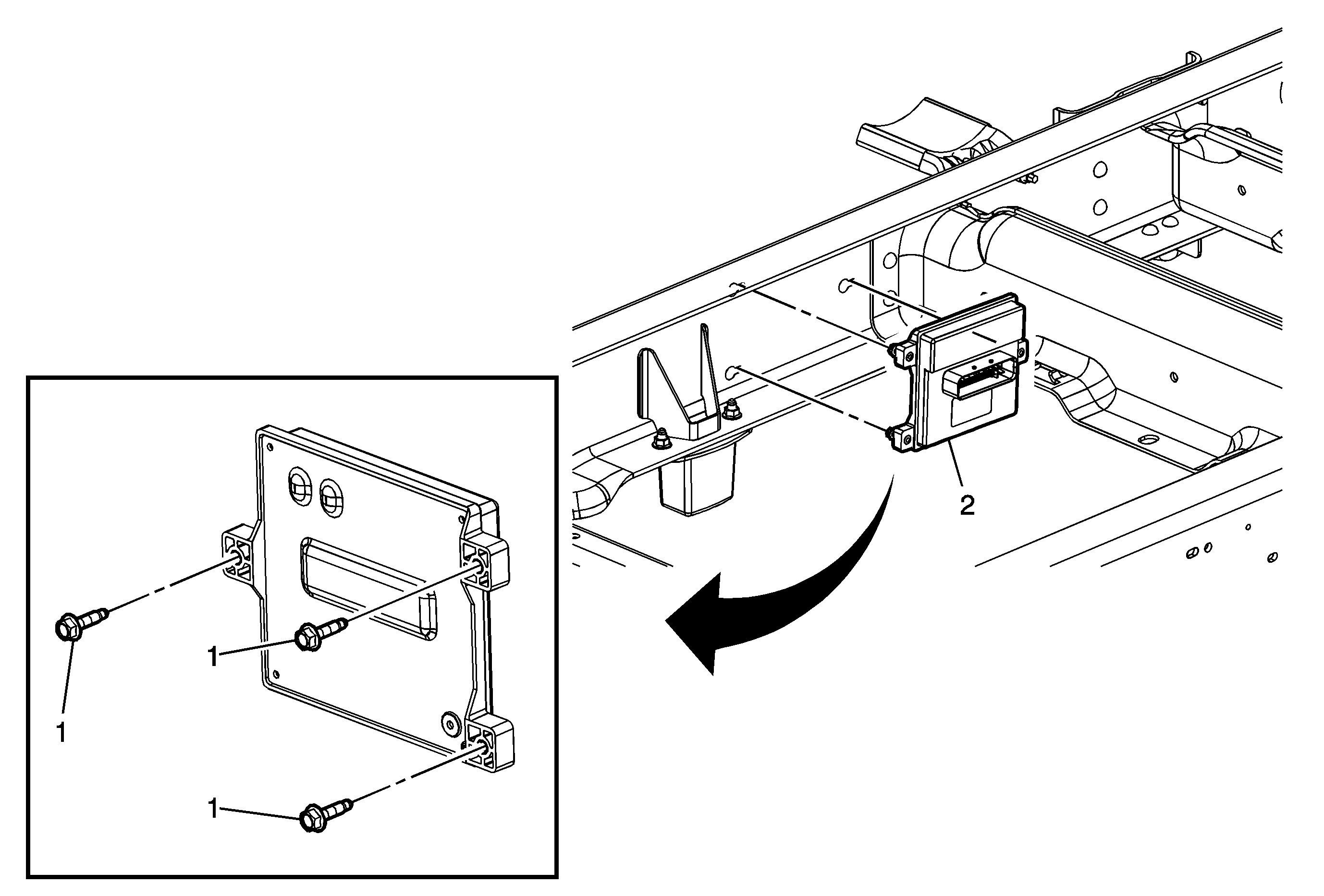 2

1

1

1