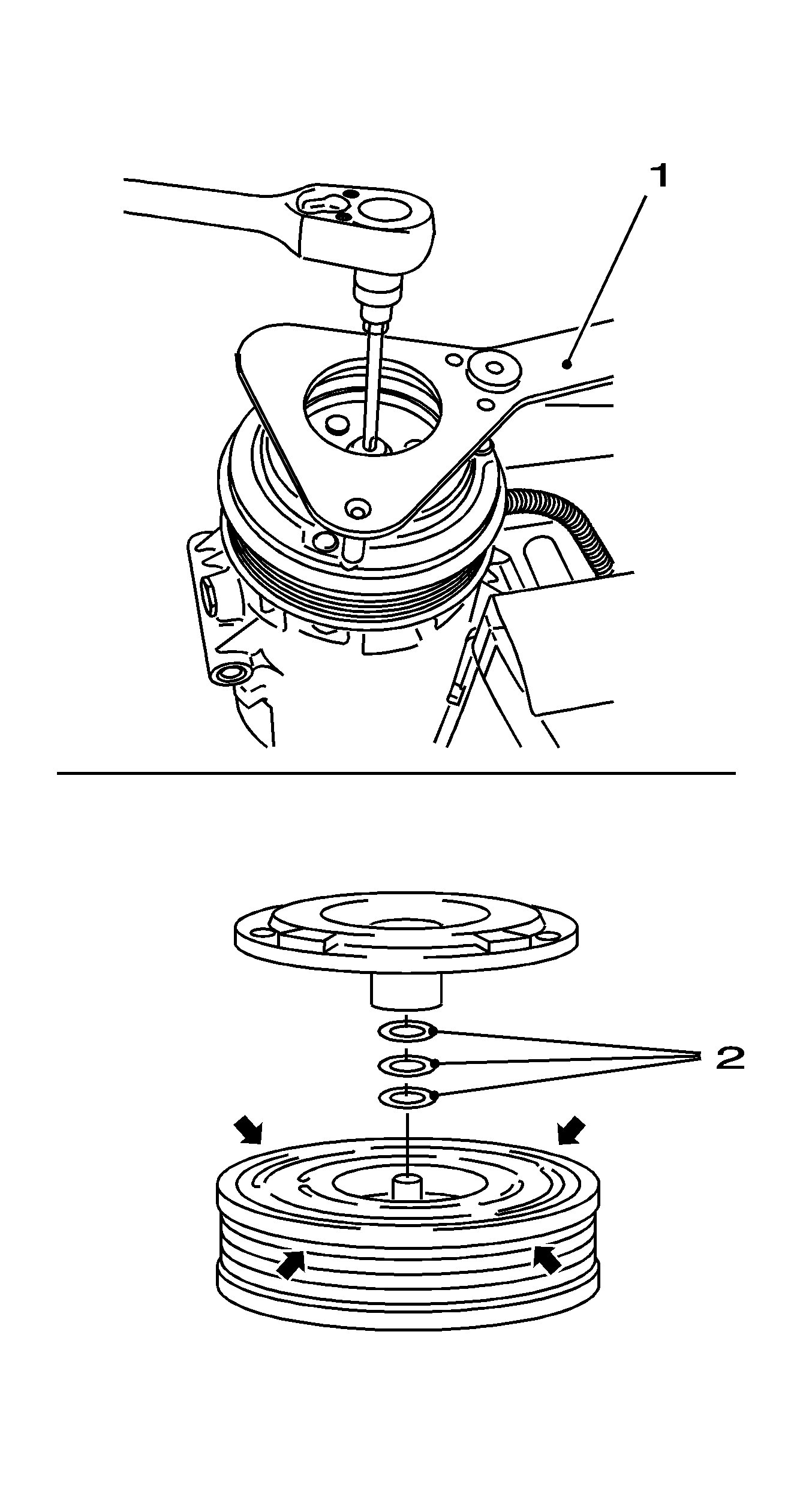 1

2