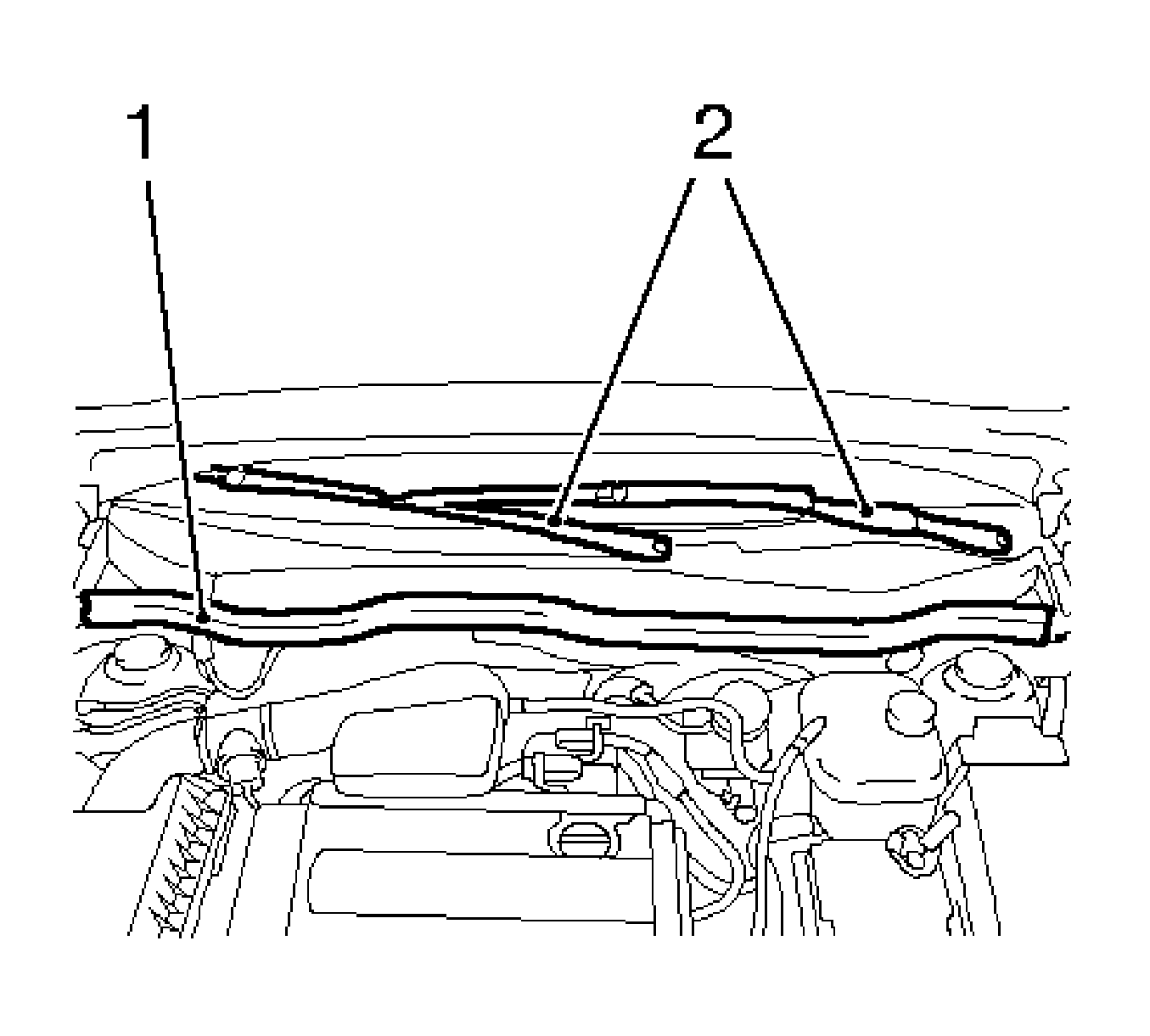 1
2