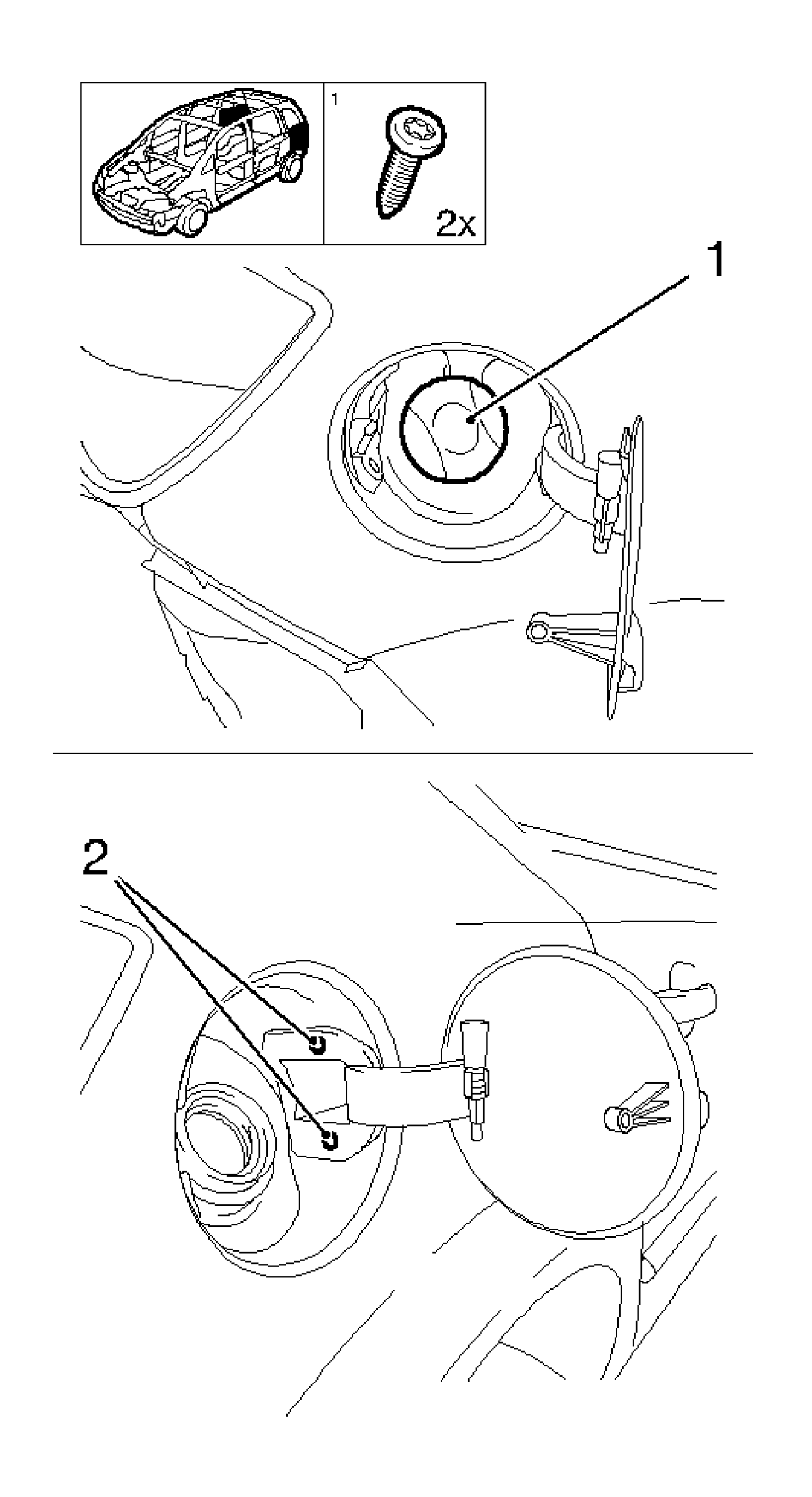 1
2x
1
2