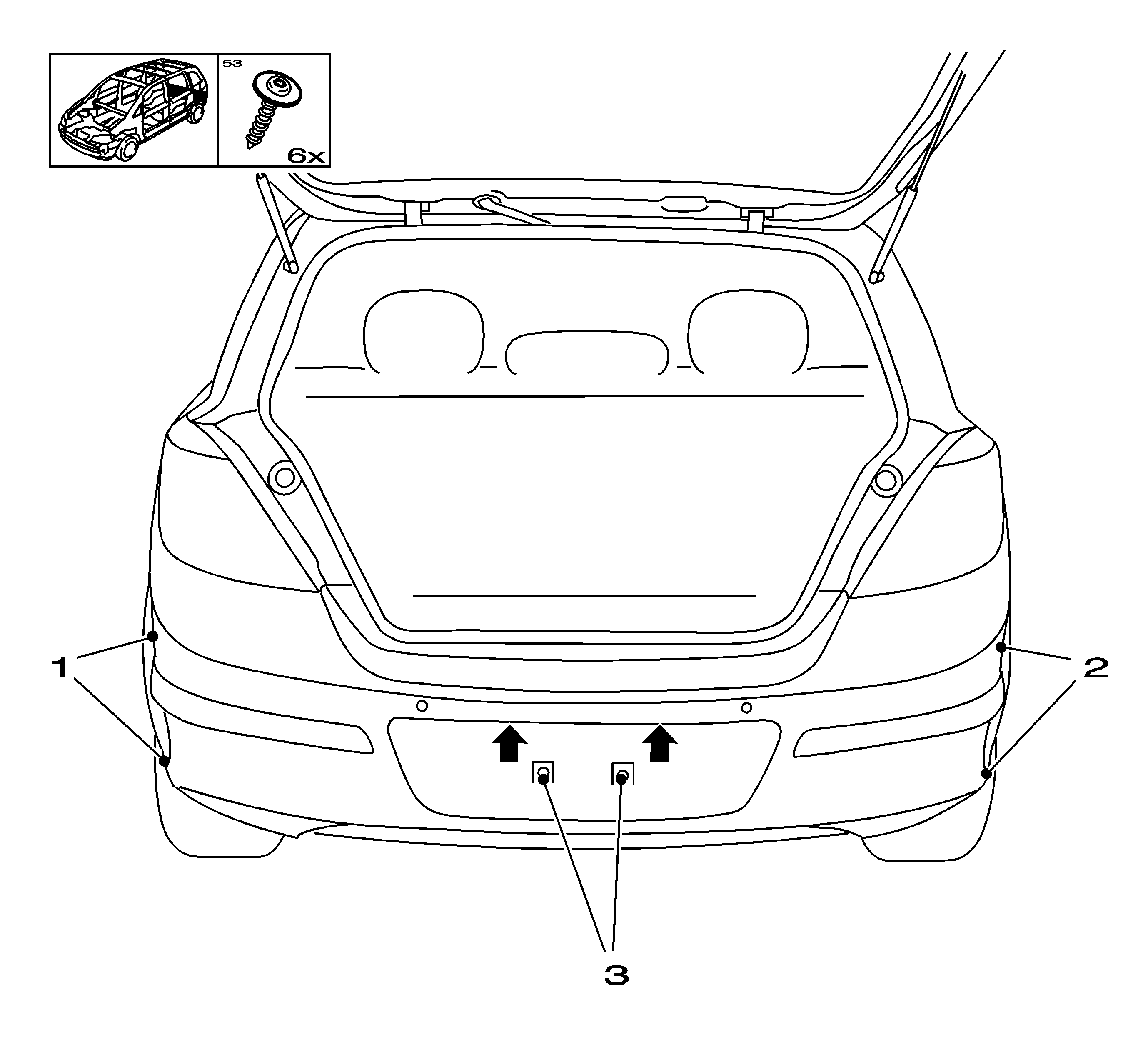 53
6x
1
2
3