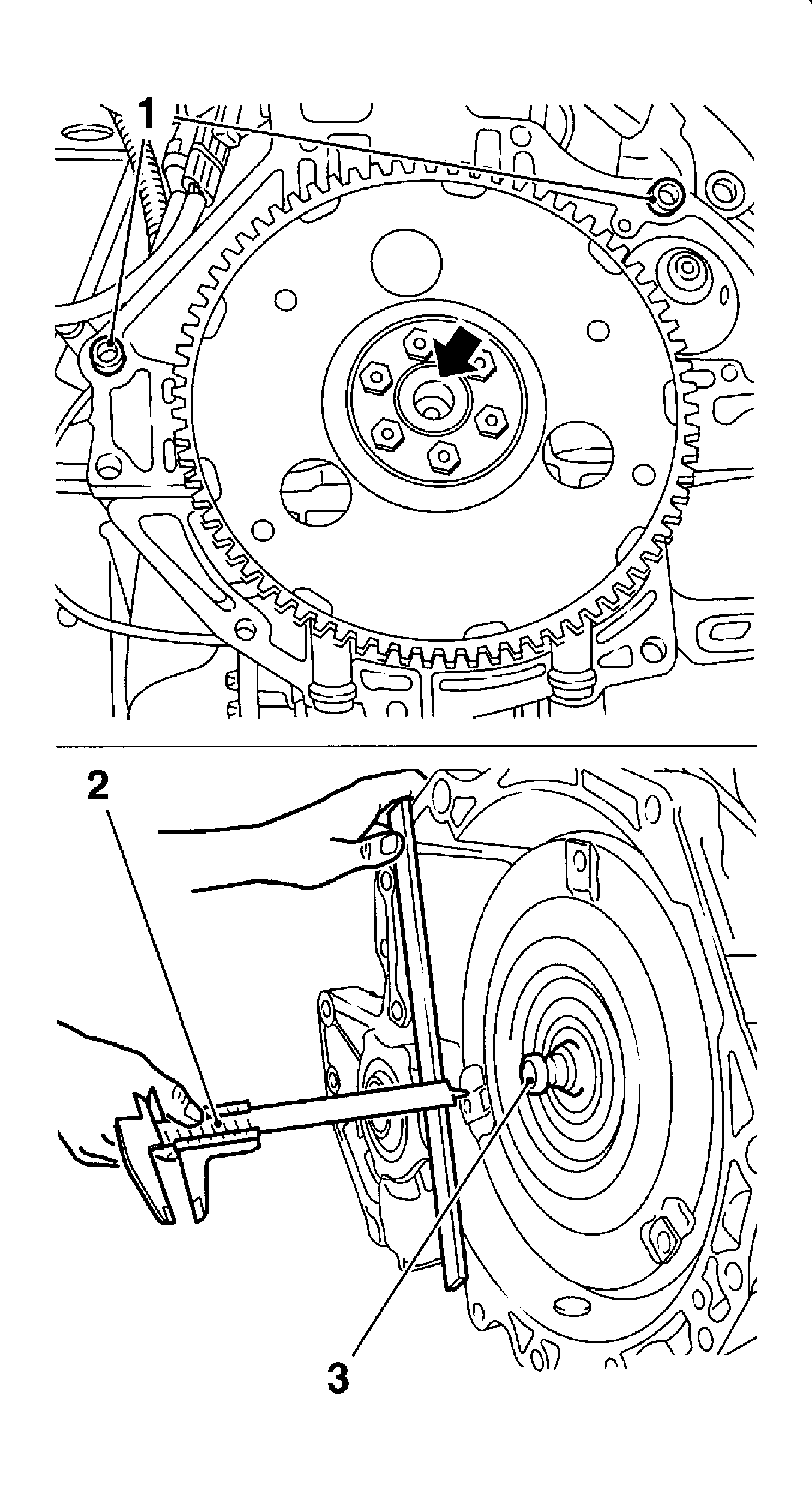 1

2

3