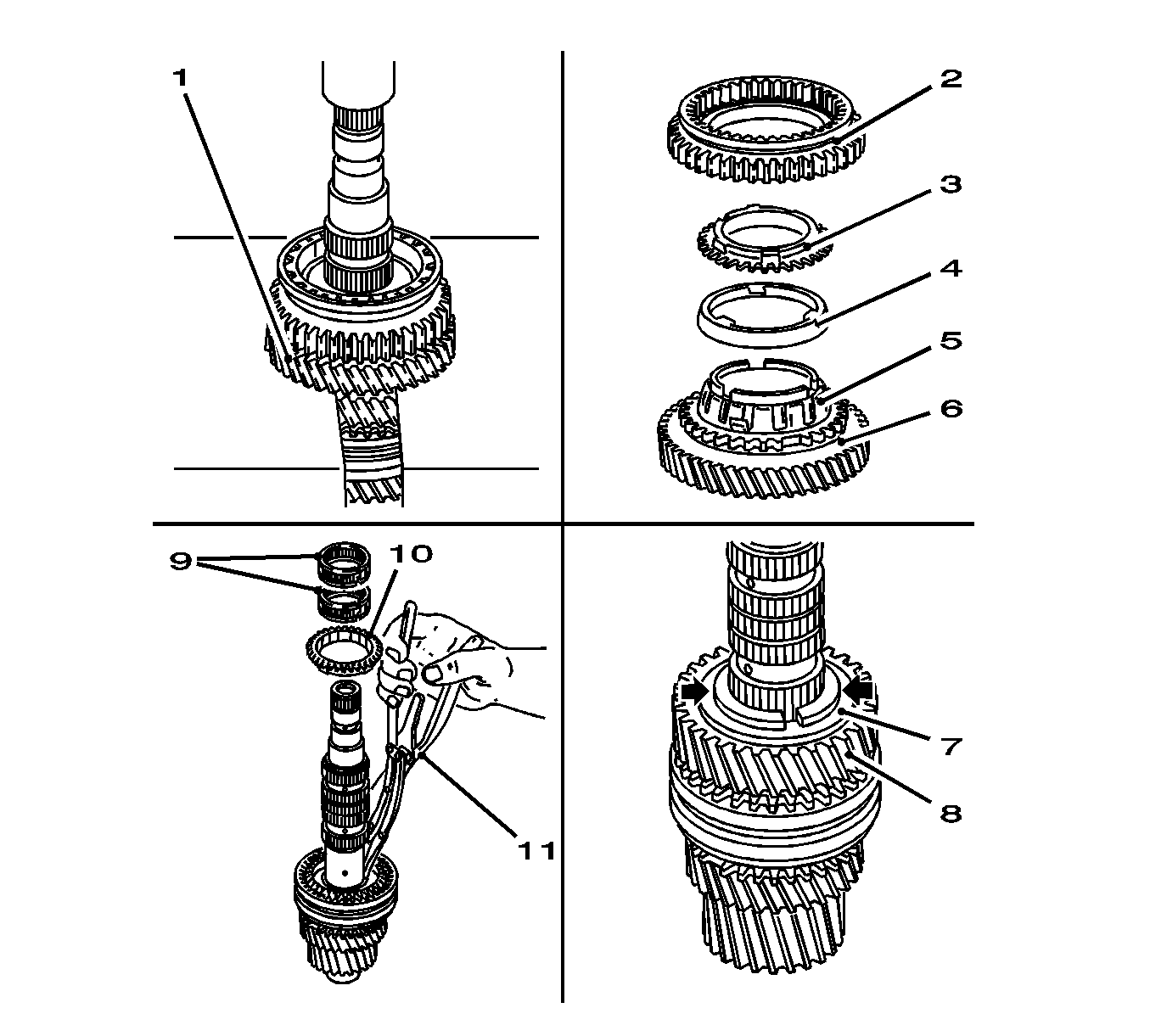 1

2

3

4

5

6

9

10

11

7

8