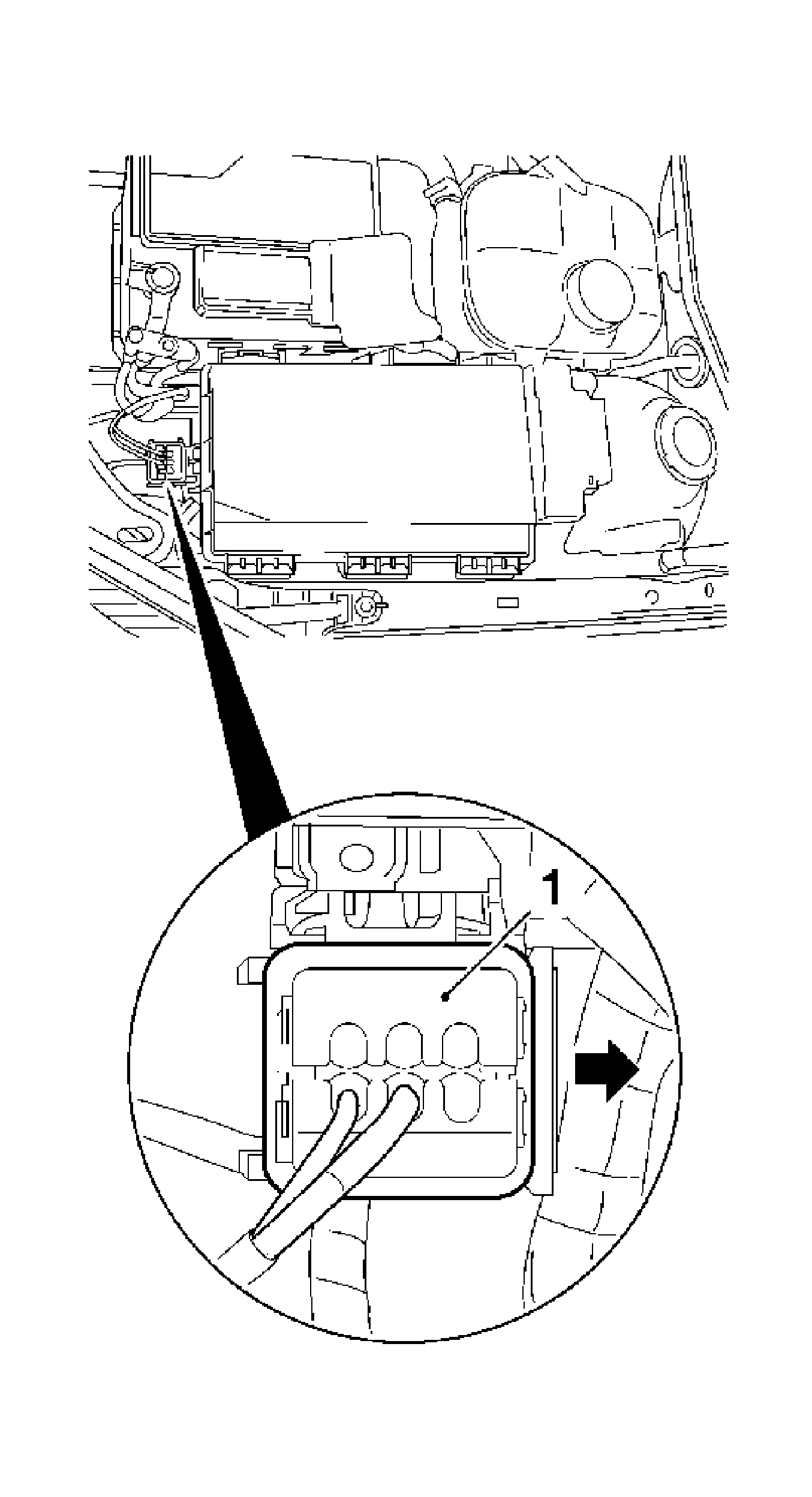 1