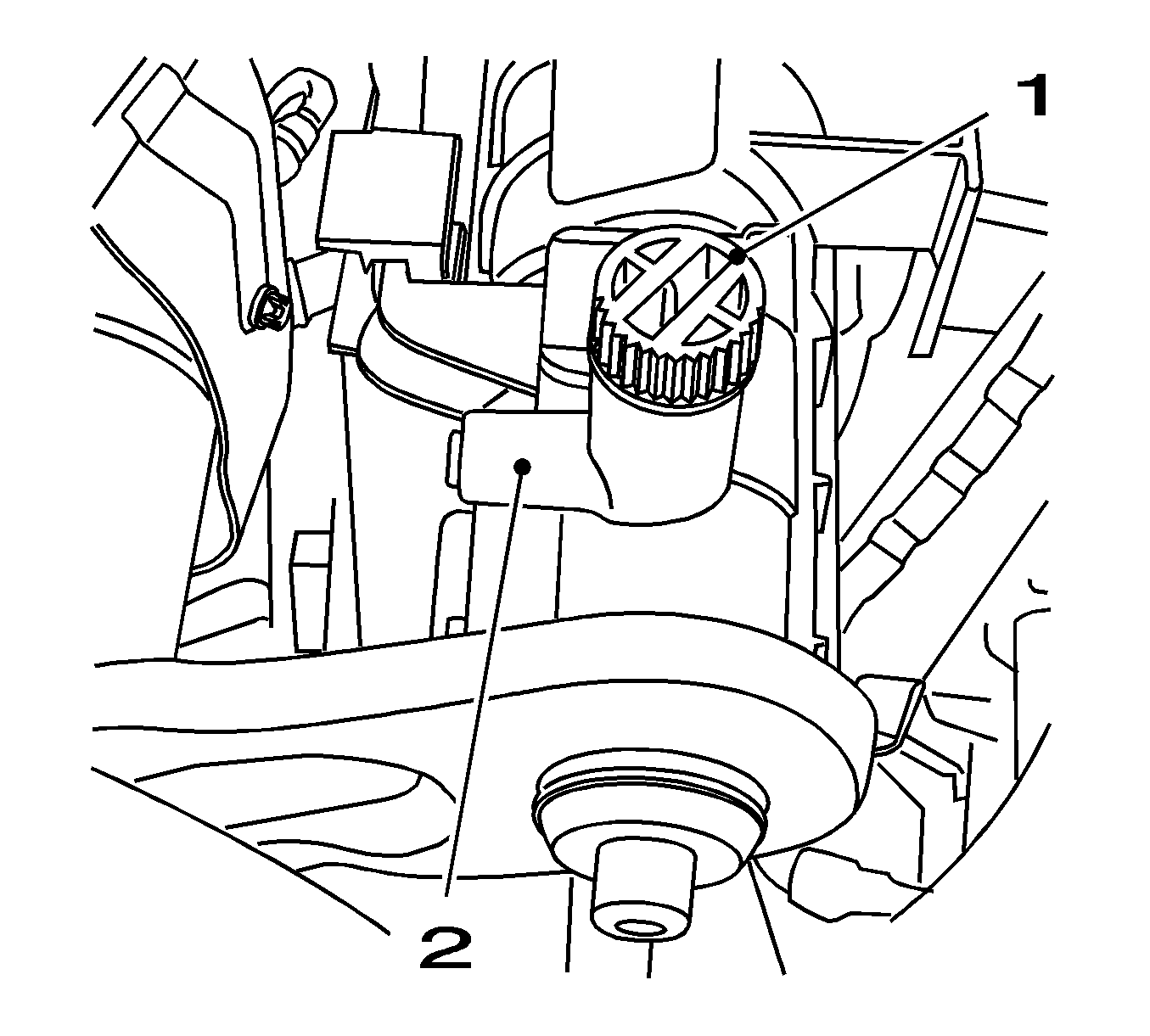 1

2