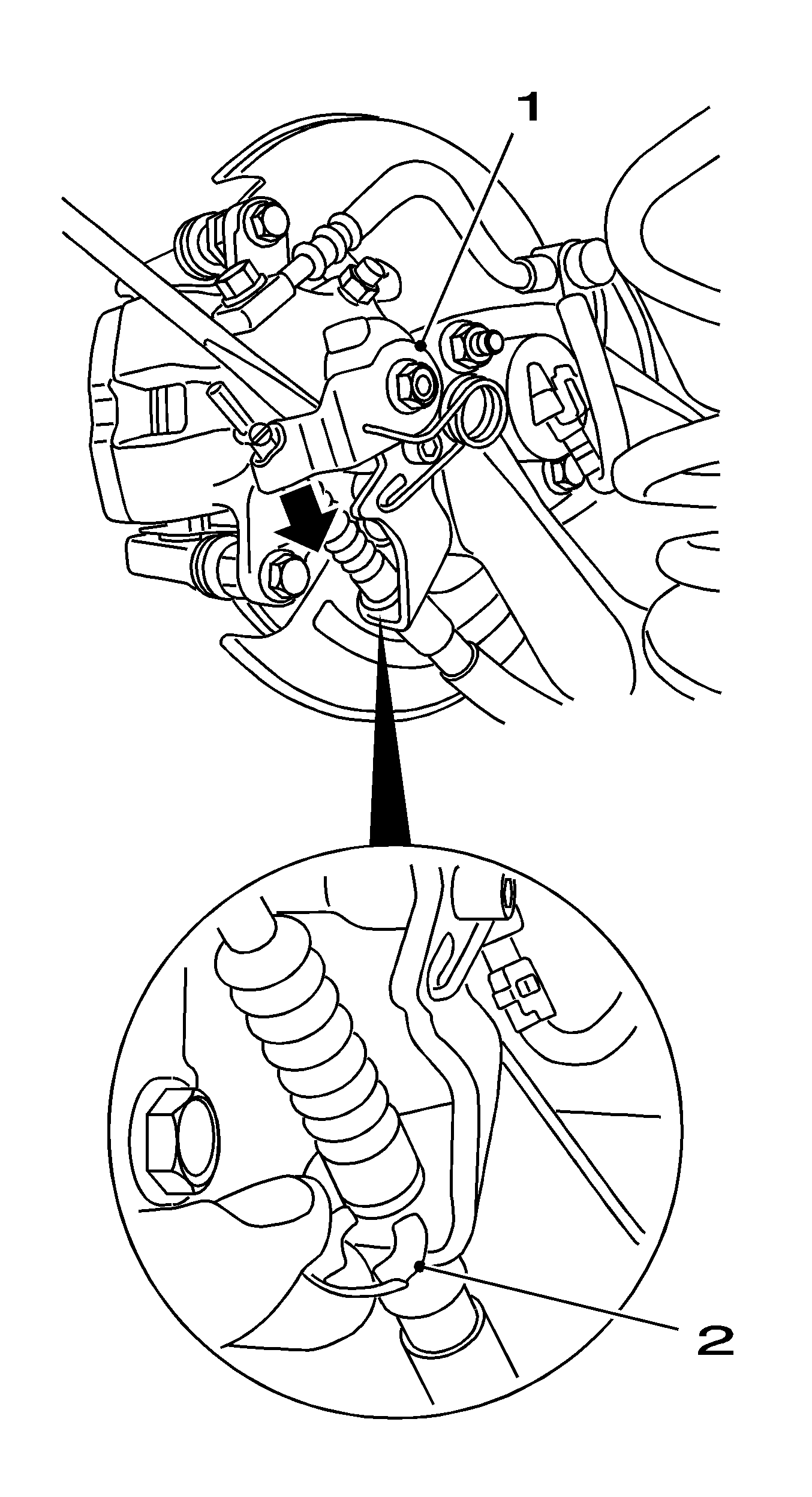 1

2