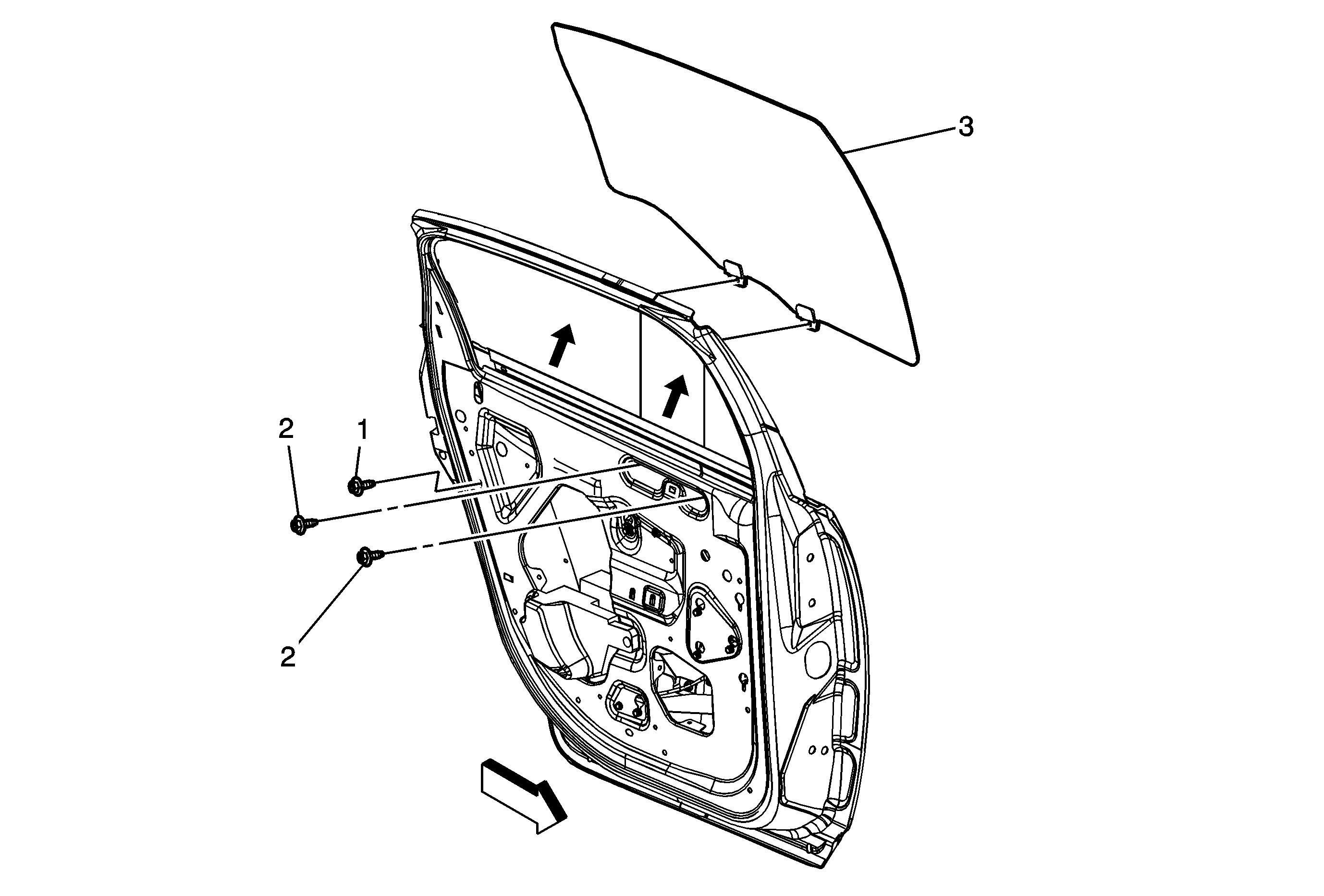 3

2
1

2