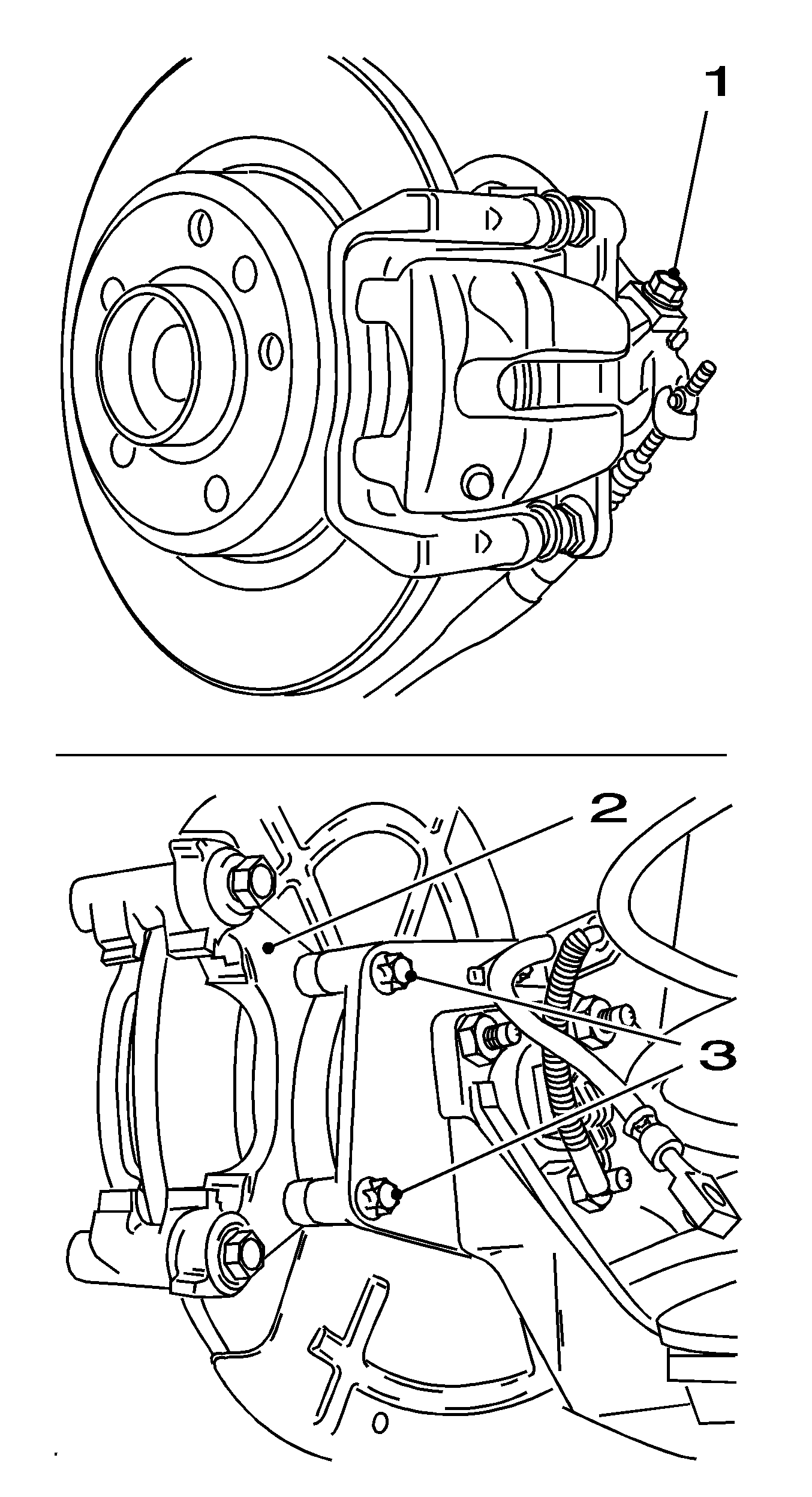 1

2

3