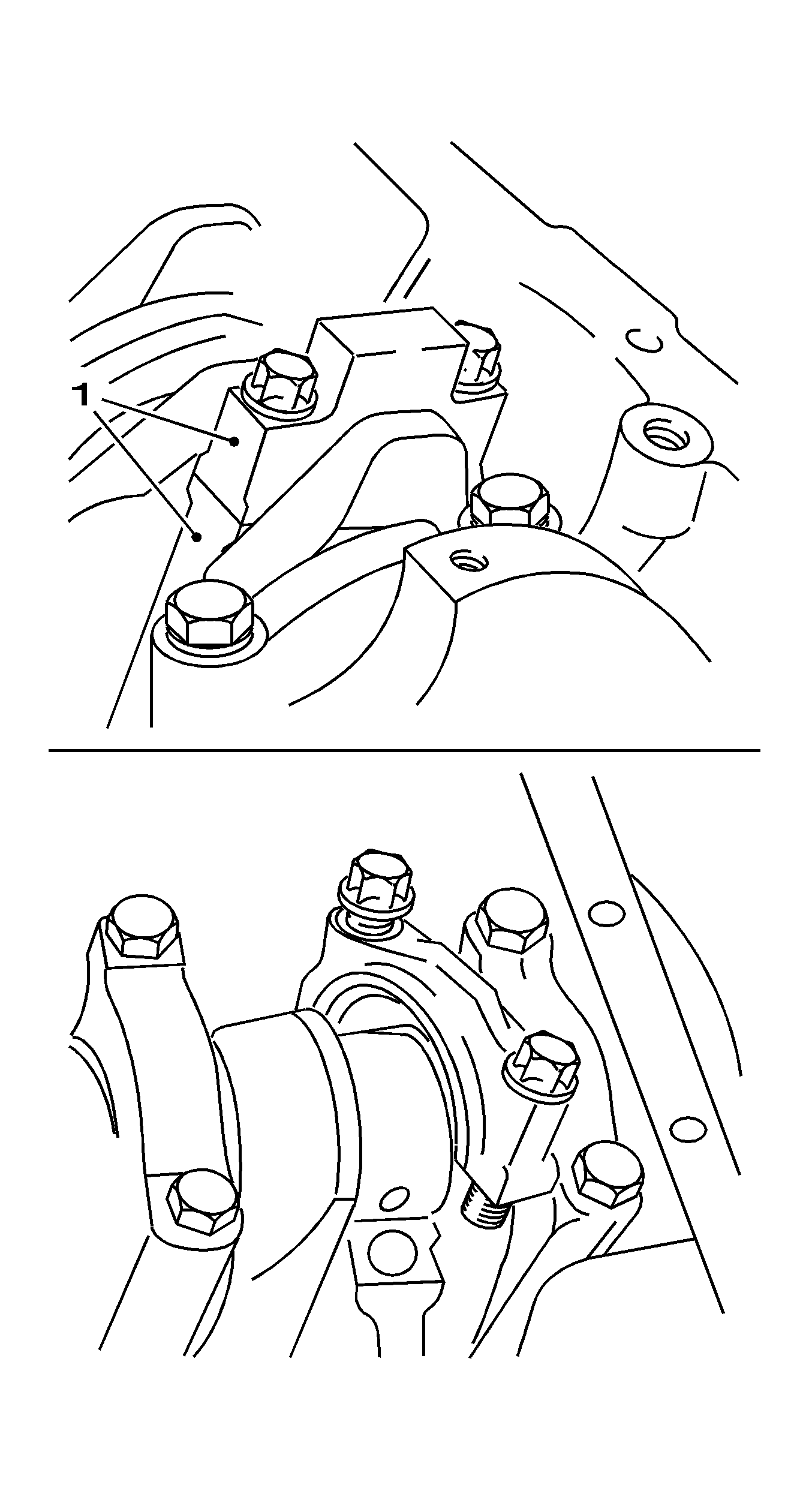 1