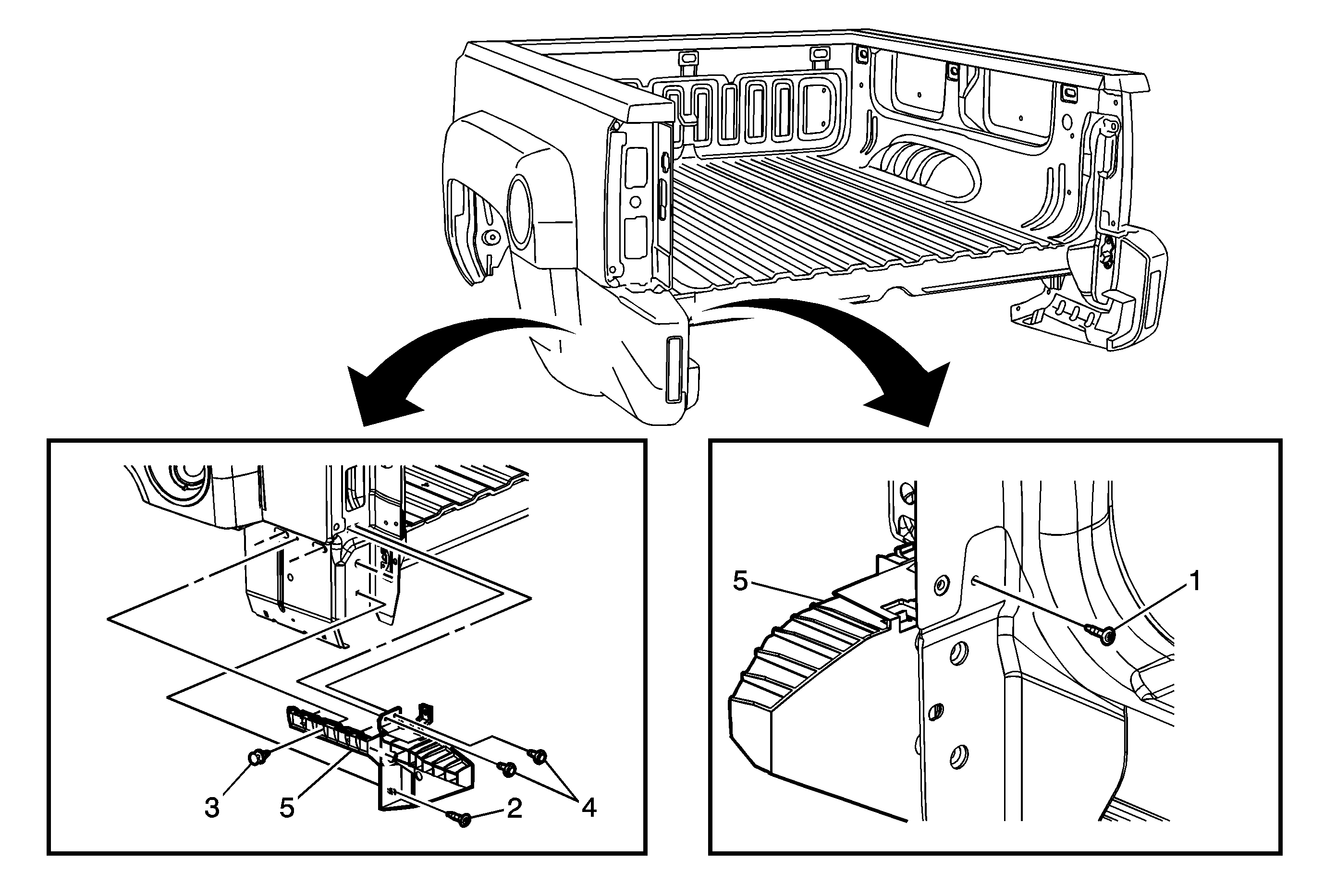 3
5
2
4
5
1