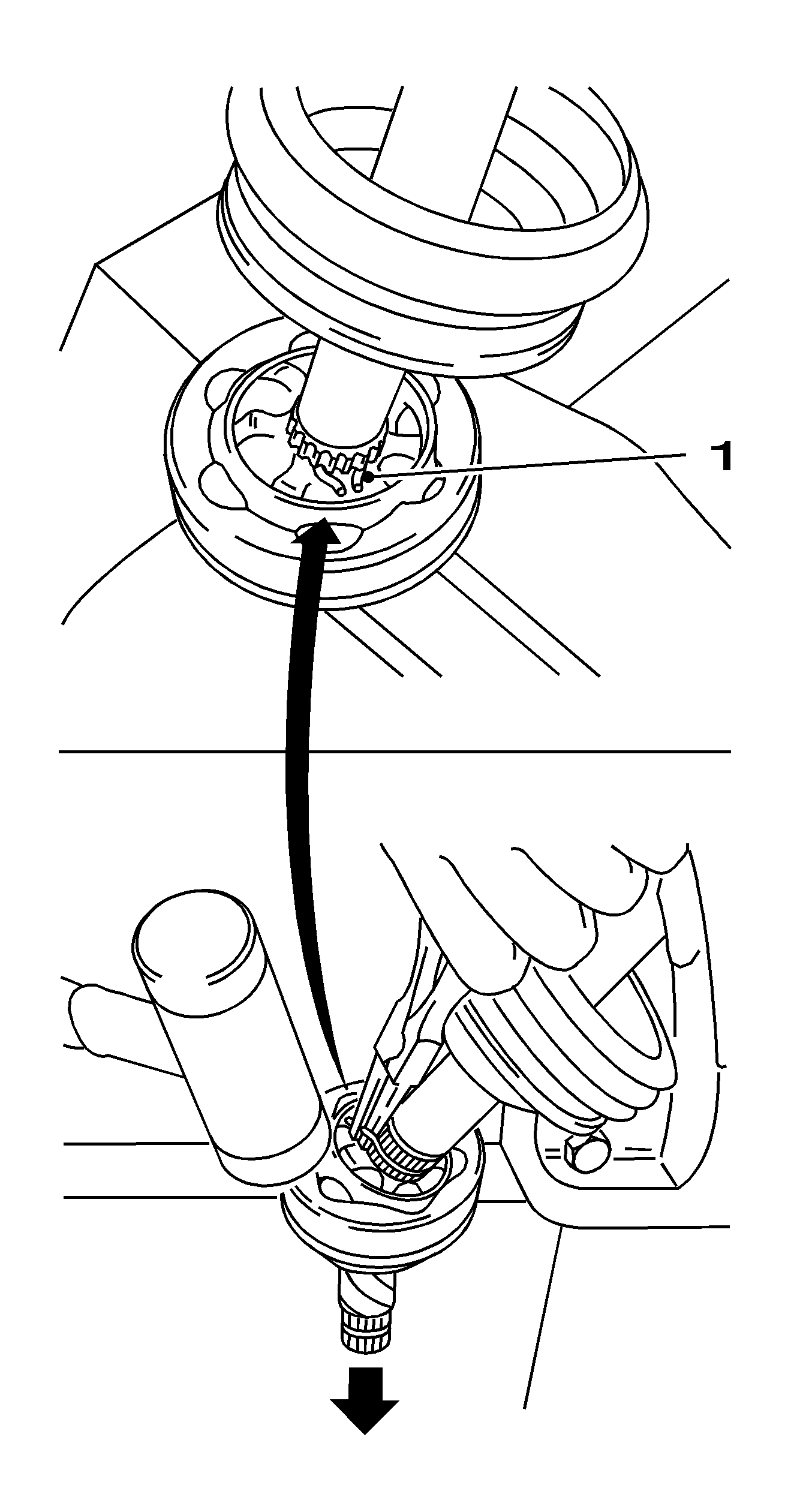 1