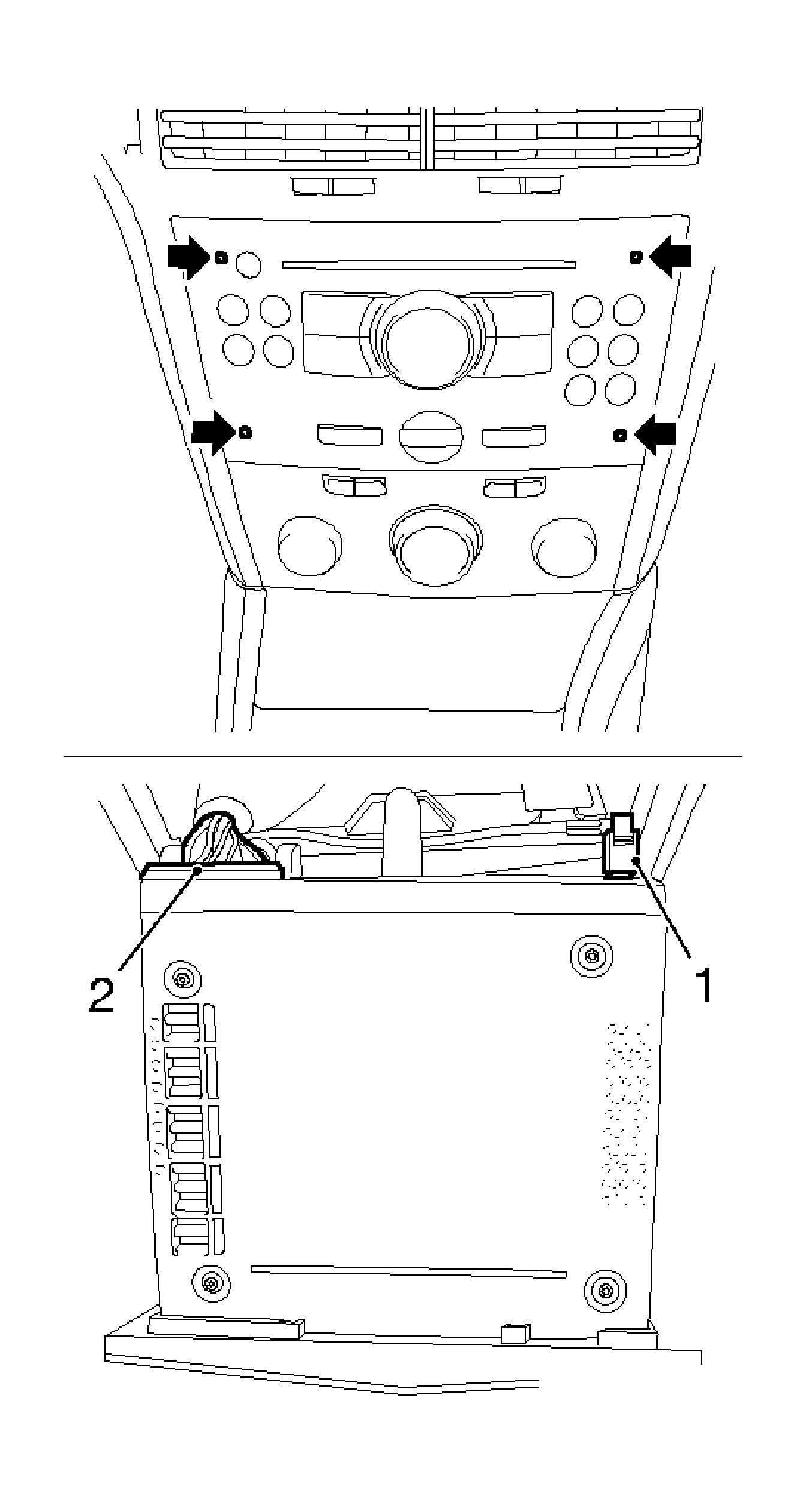 2
1