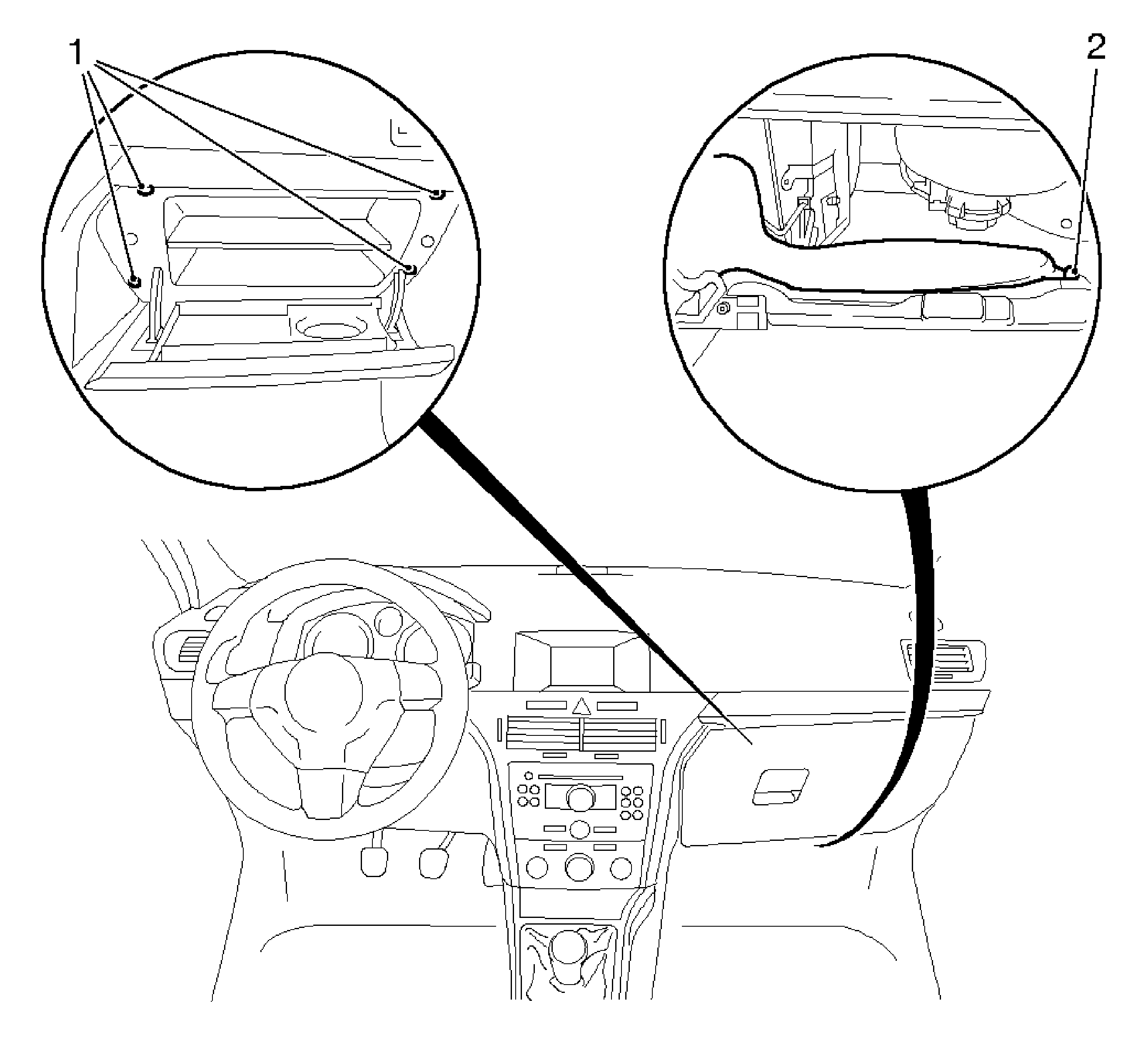 1

2