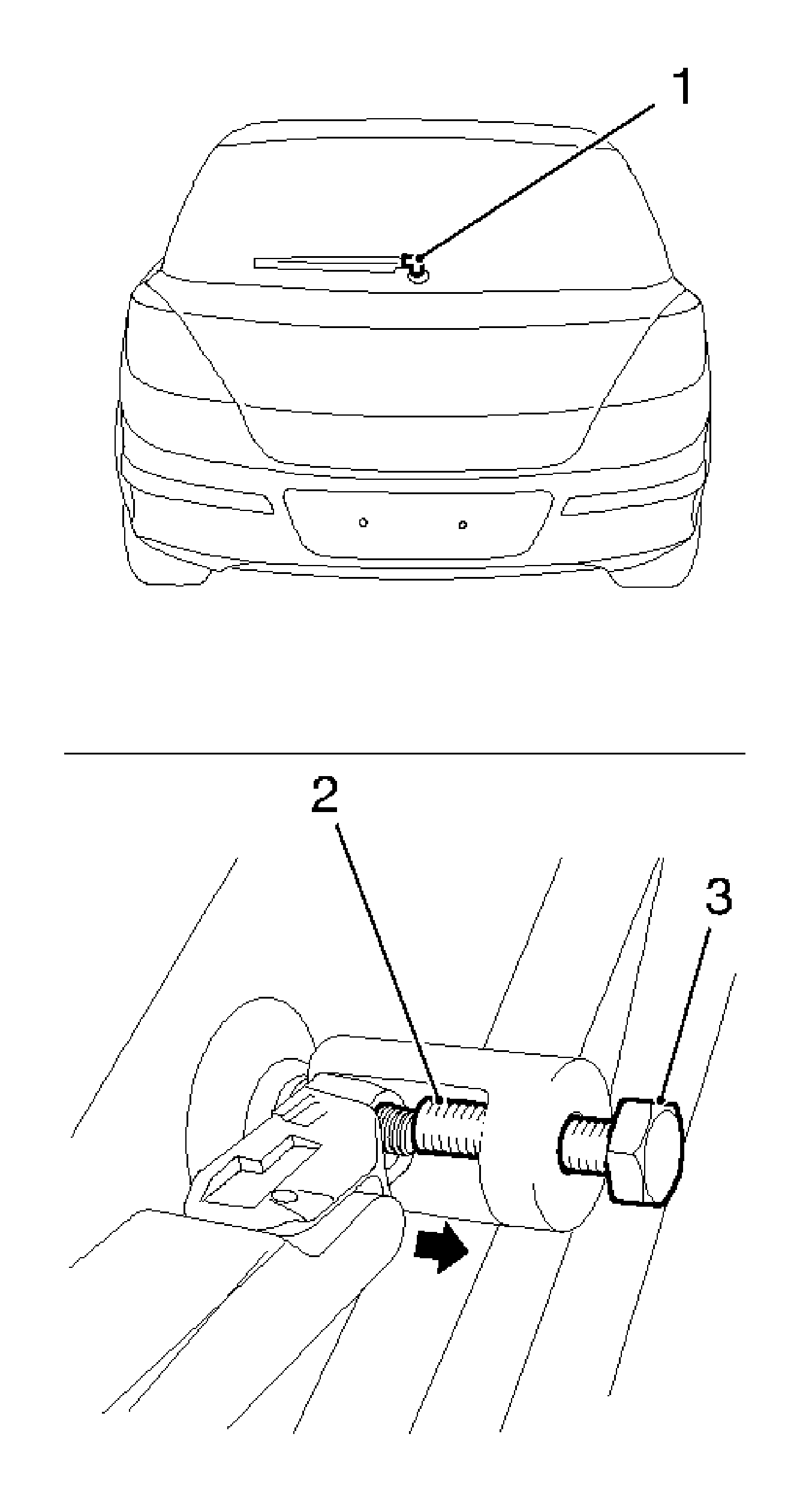 1

2

3