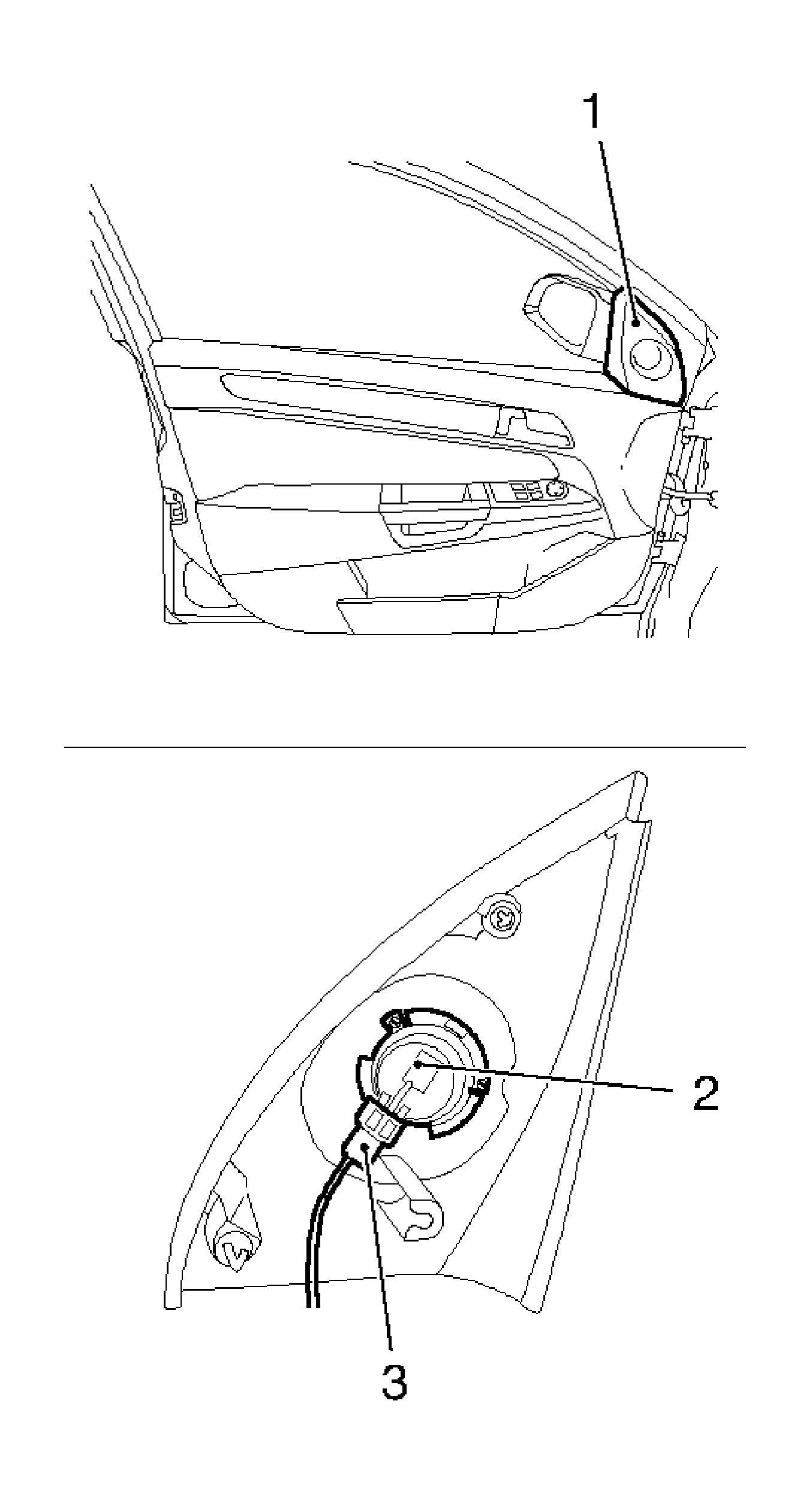 1

2

3