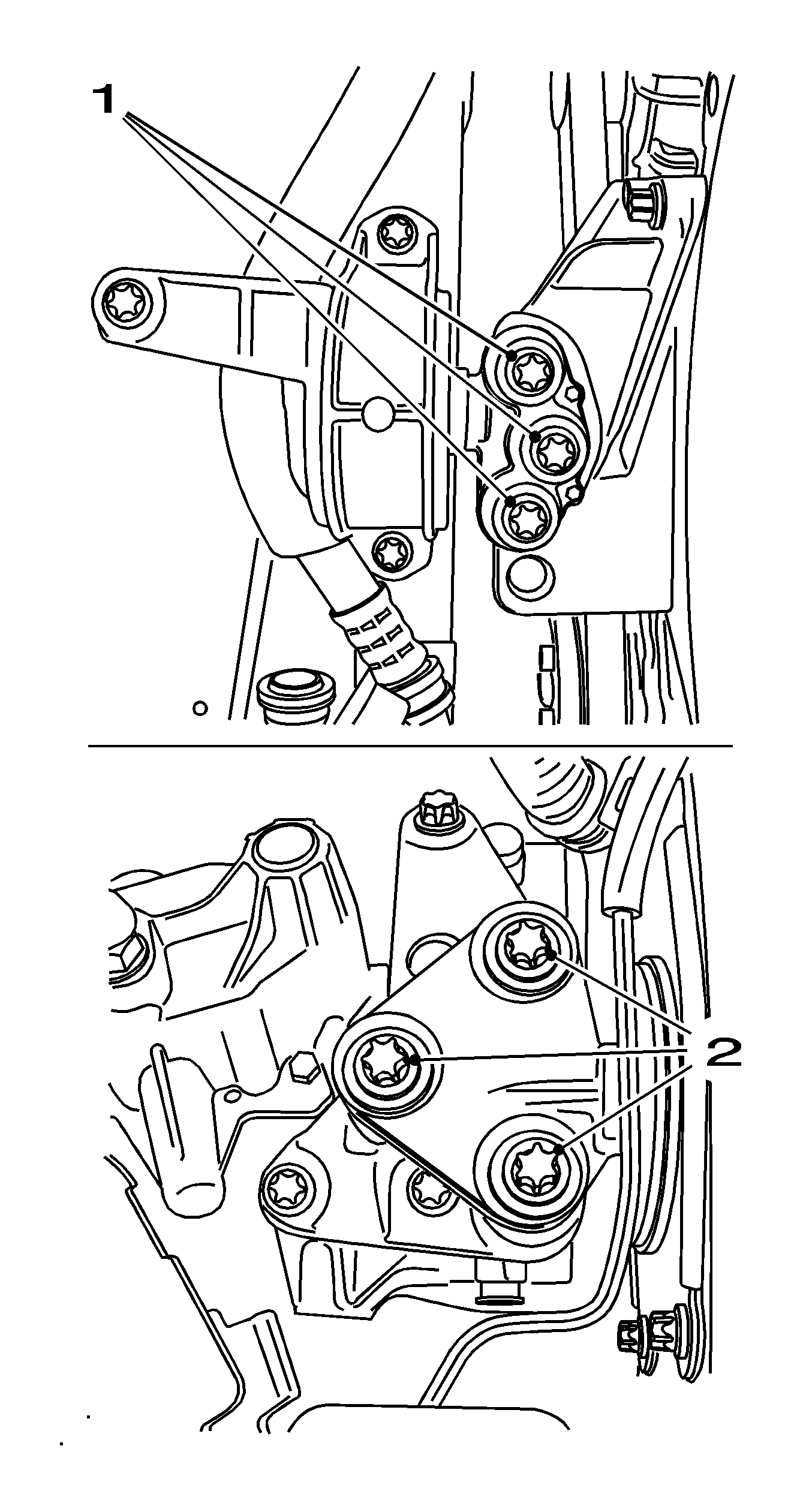 1

2