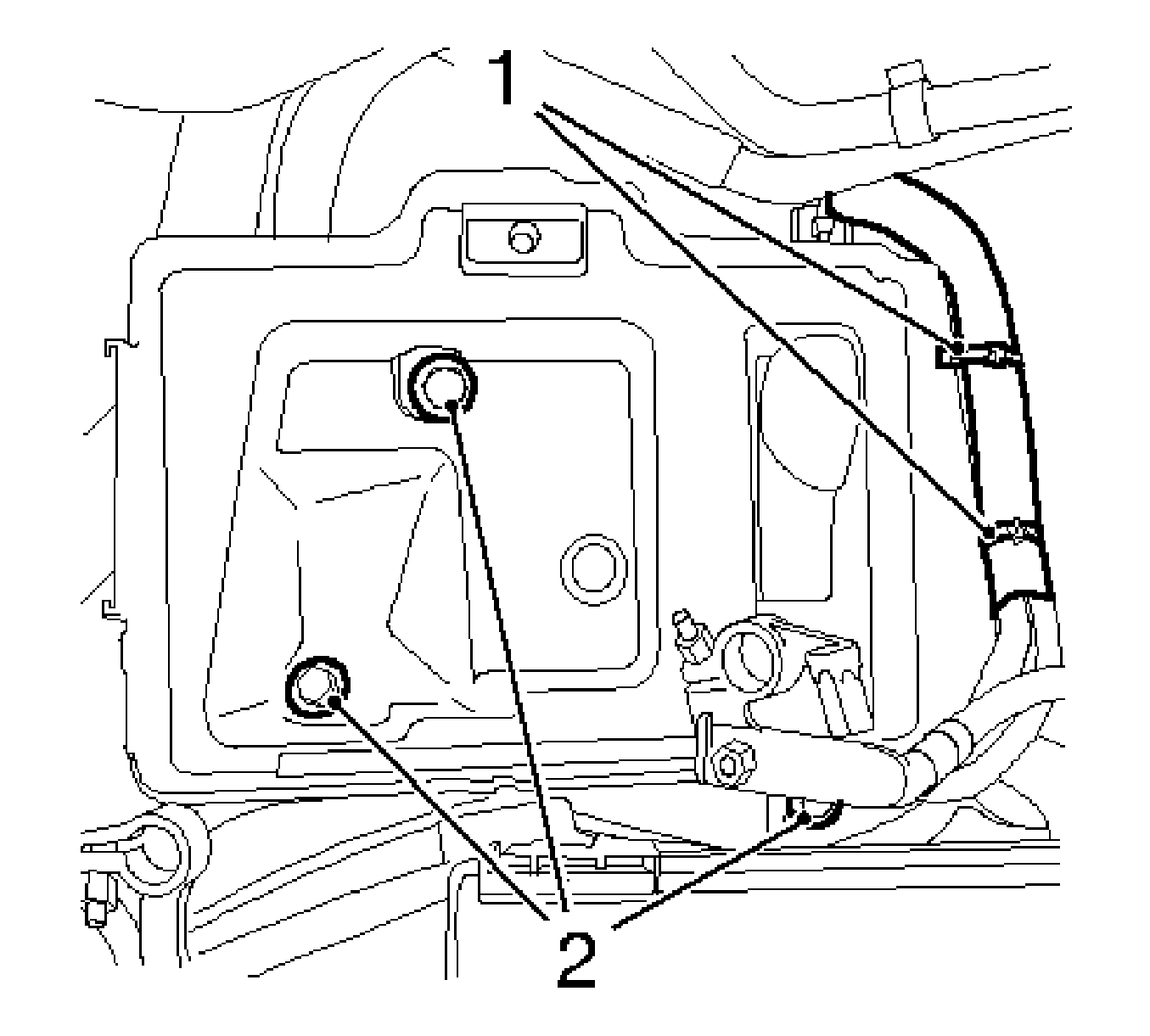 1
2