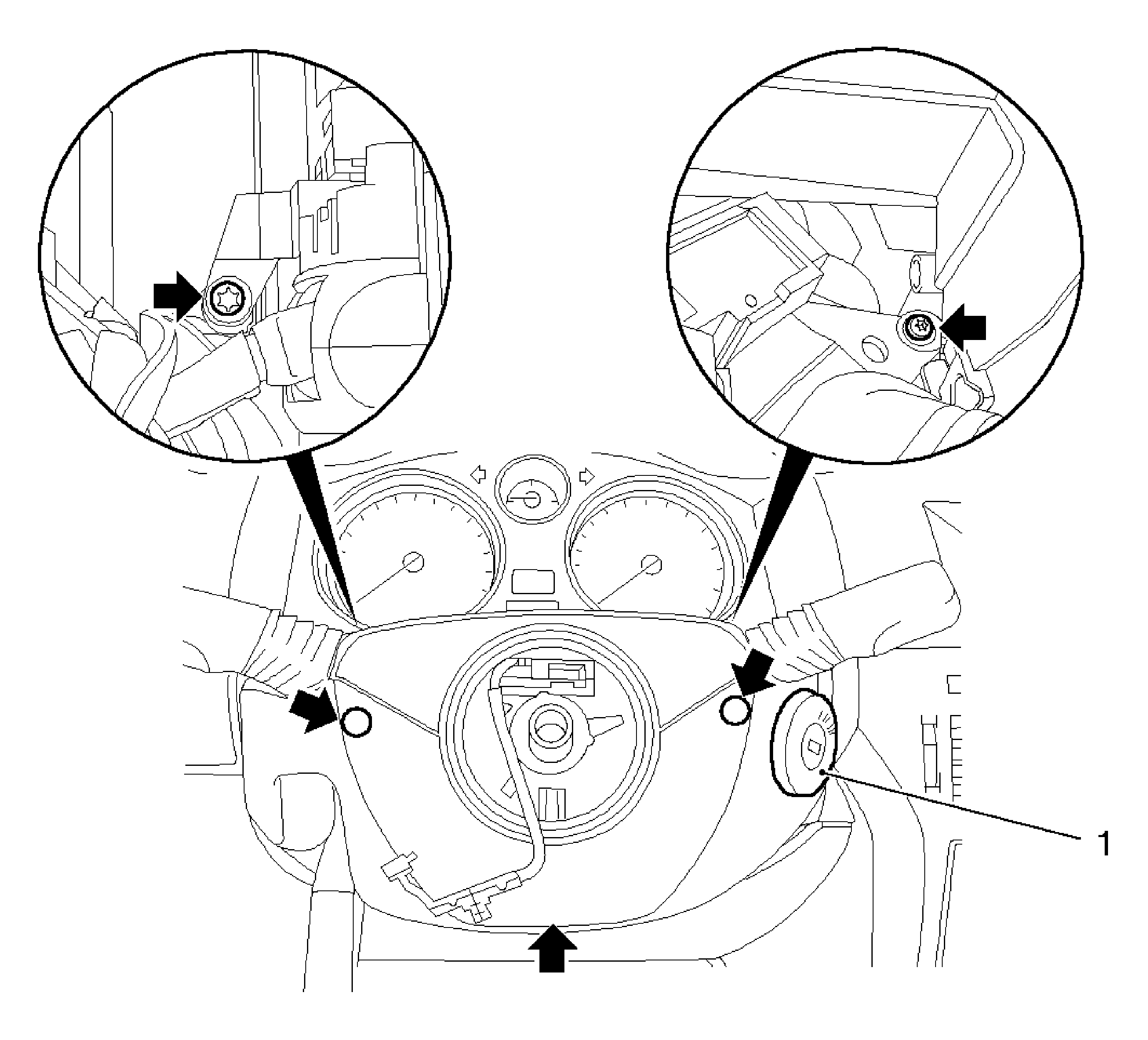 1