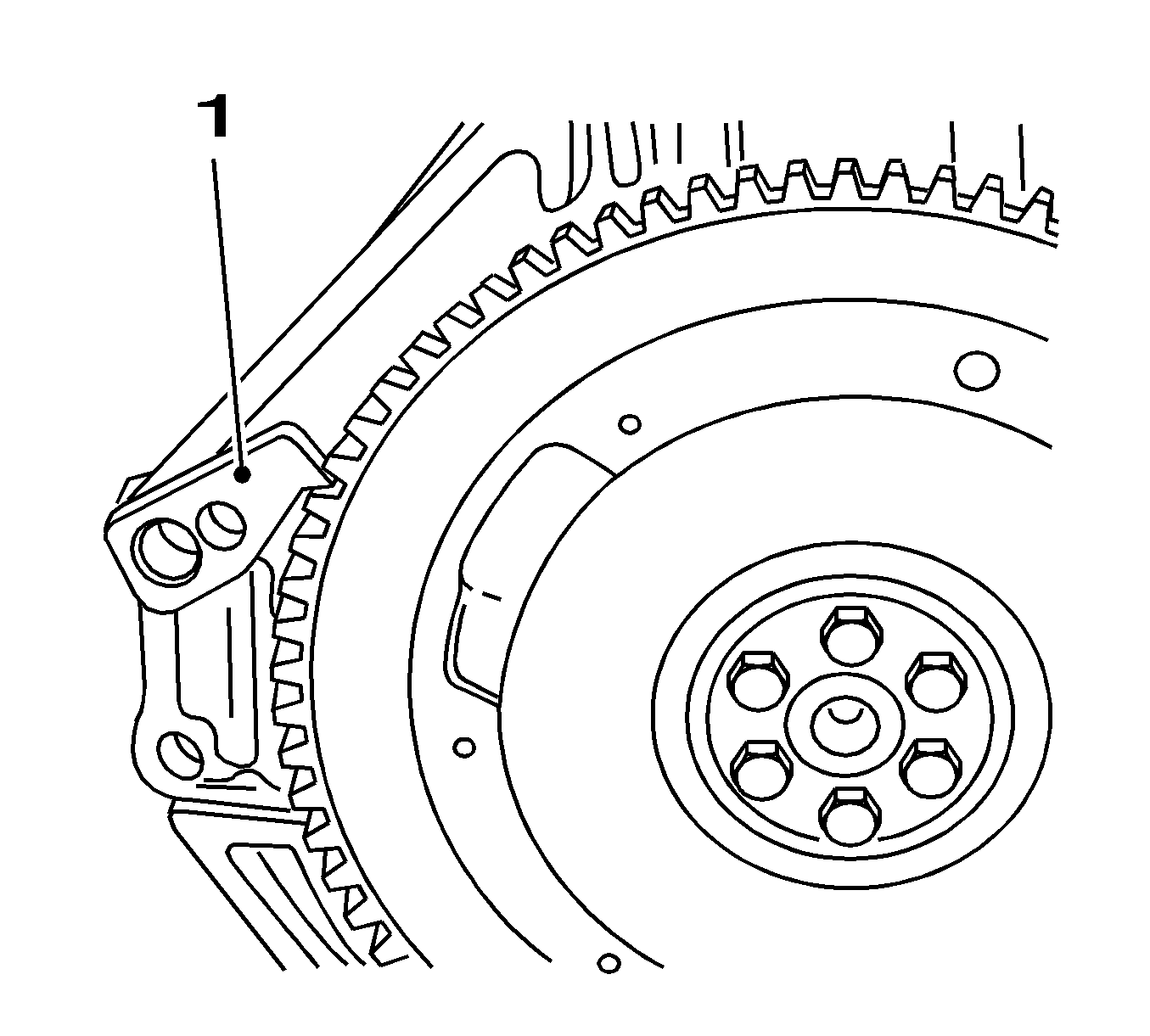 1