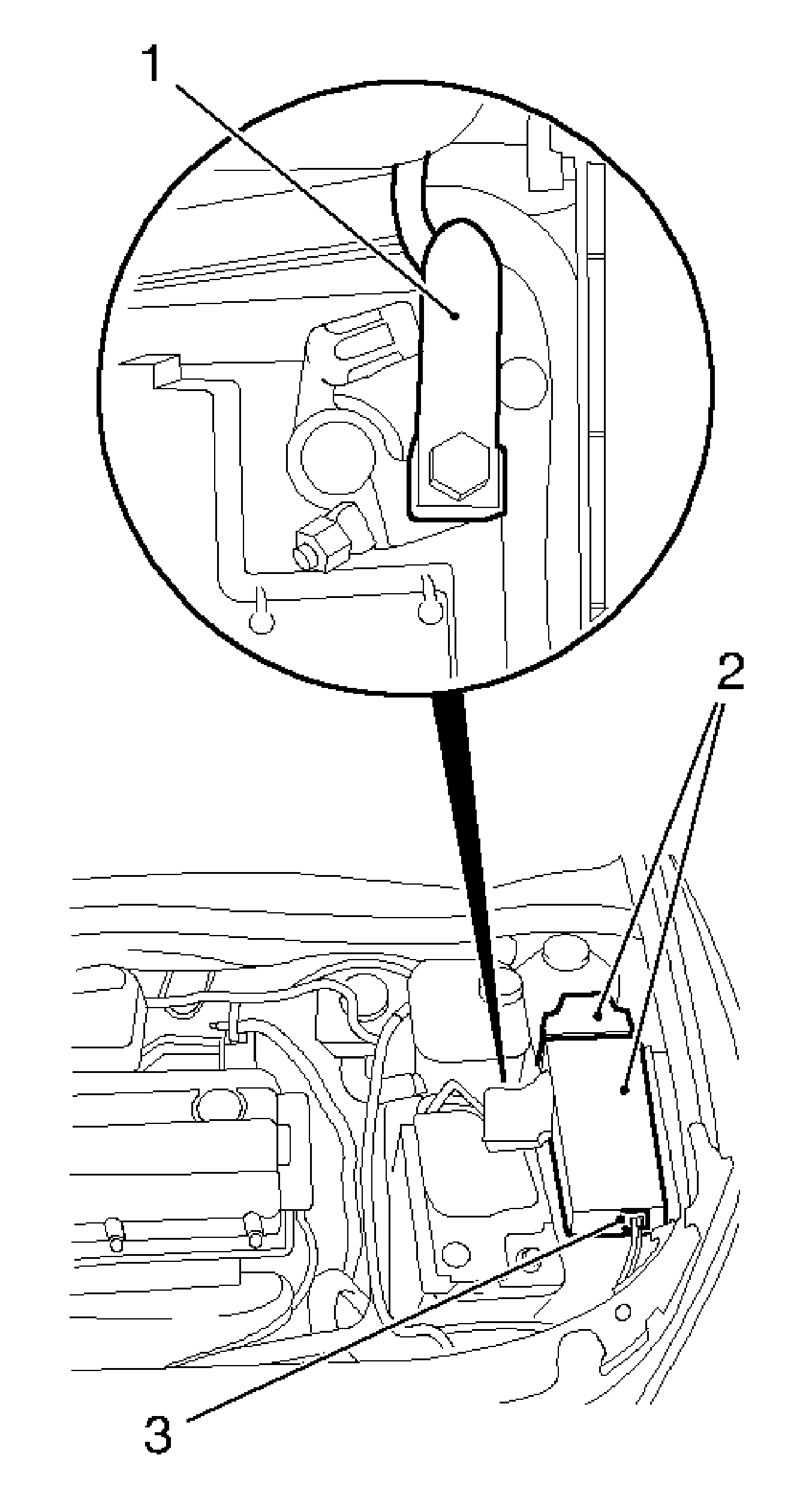 1

2

3