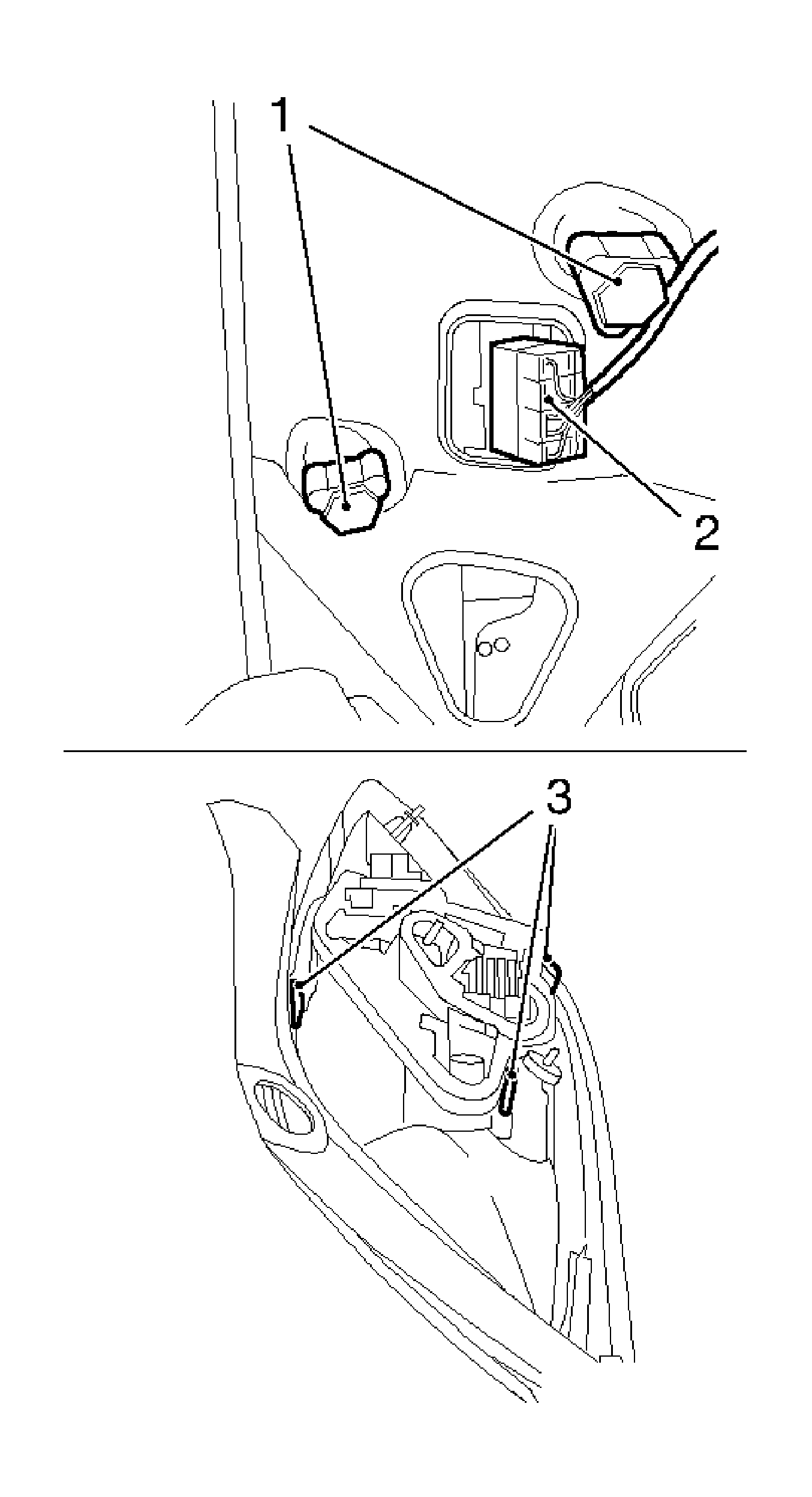 1
2
3