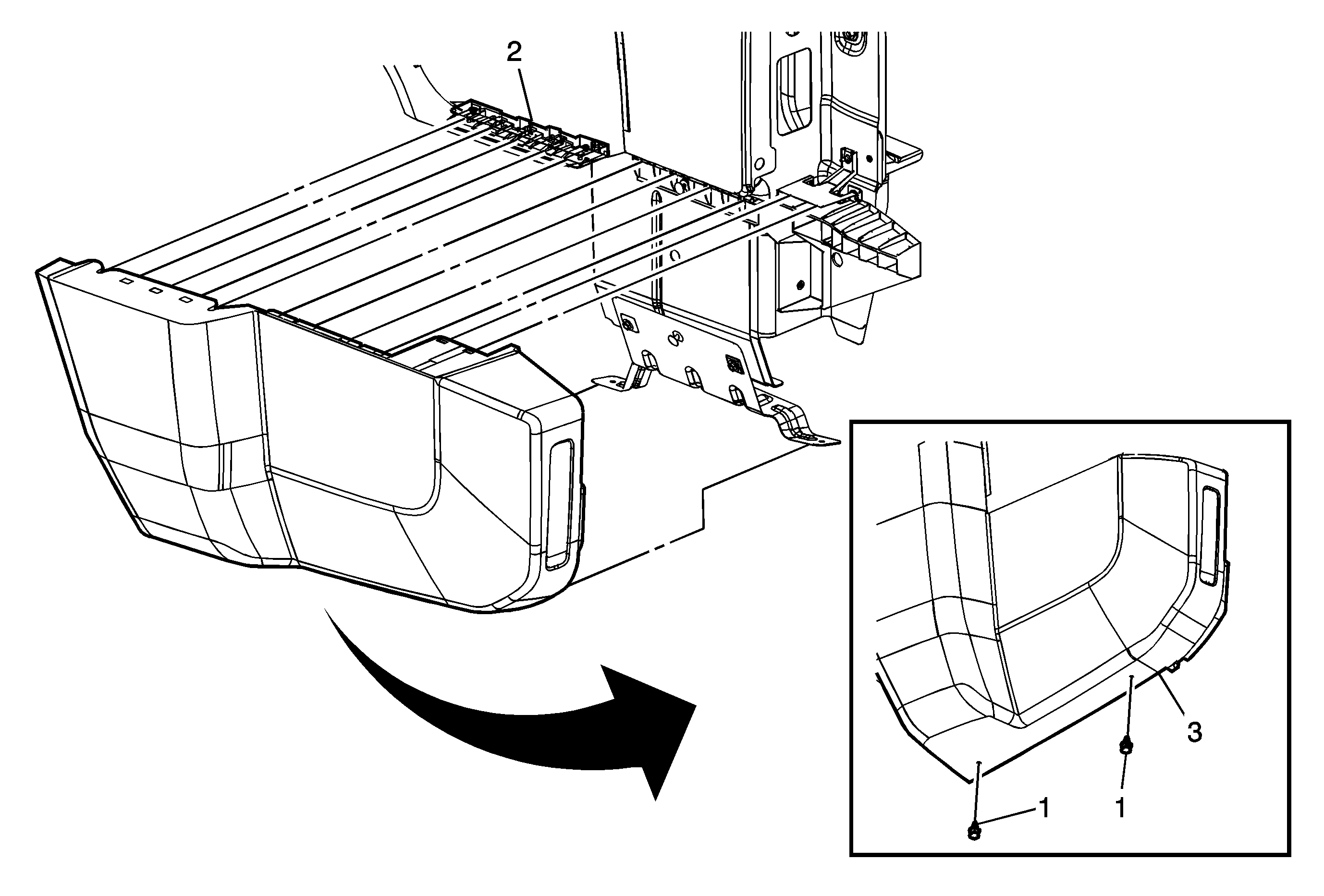 2

3

1

1