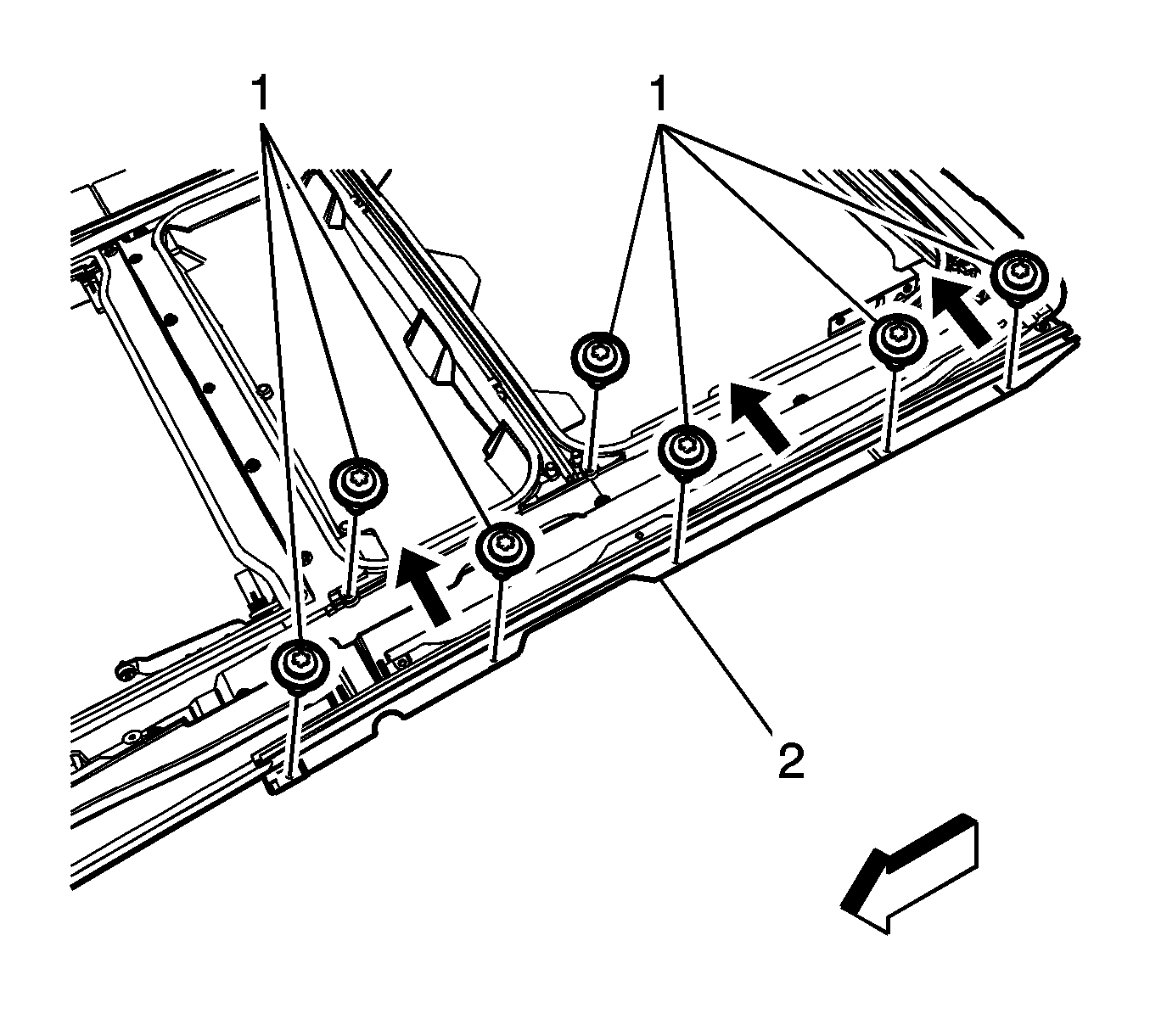 1
1
2