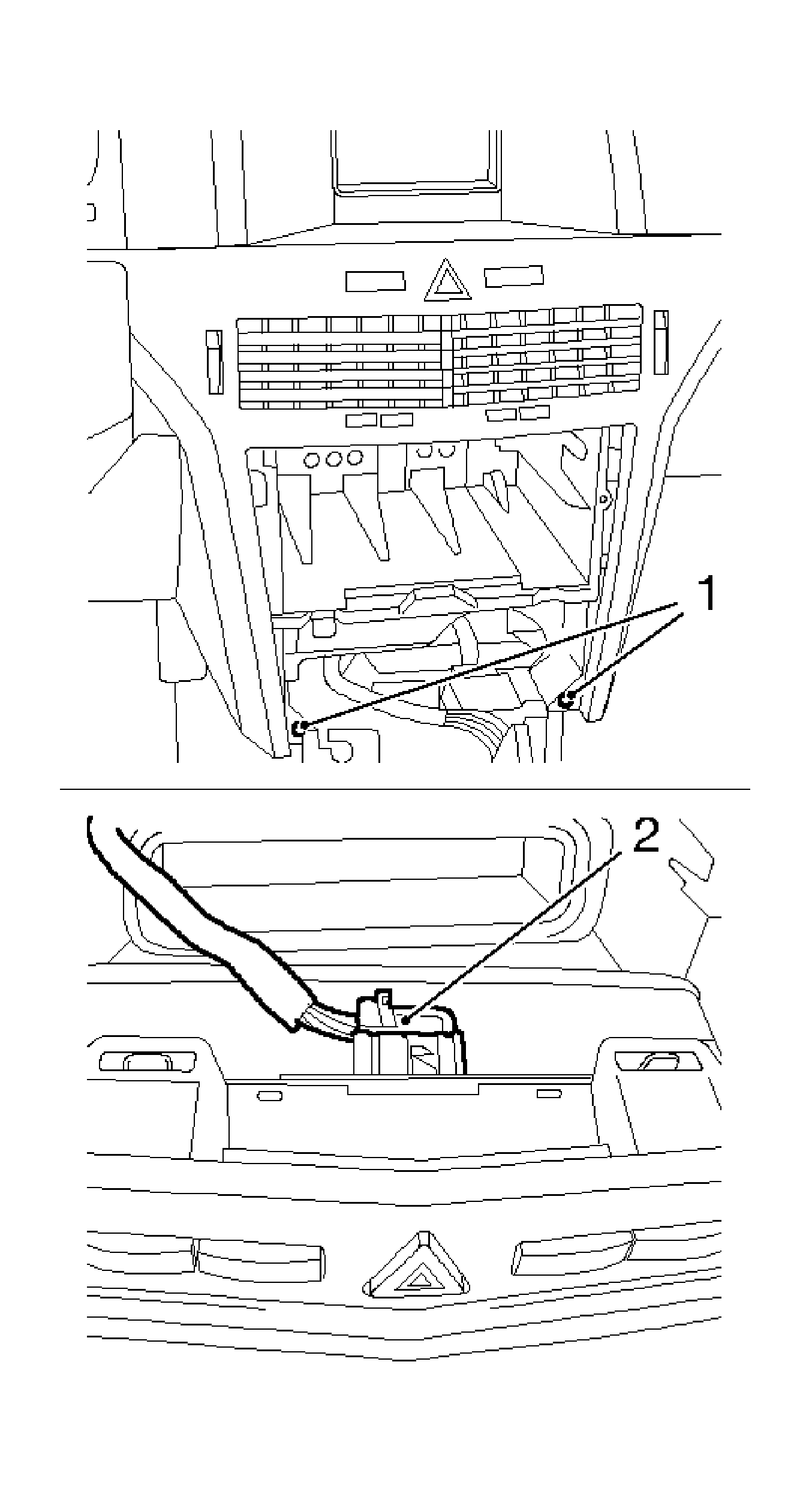 1

2