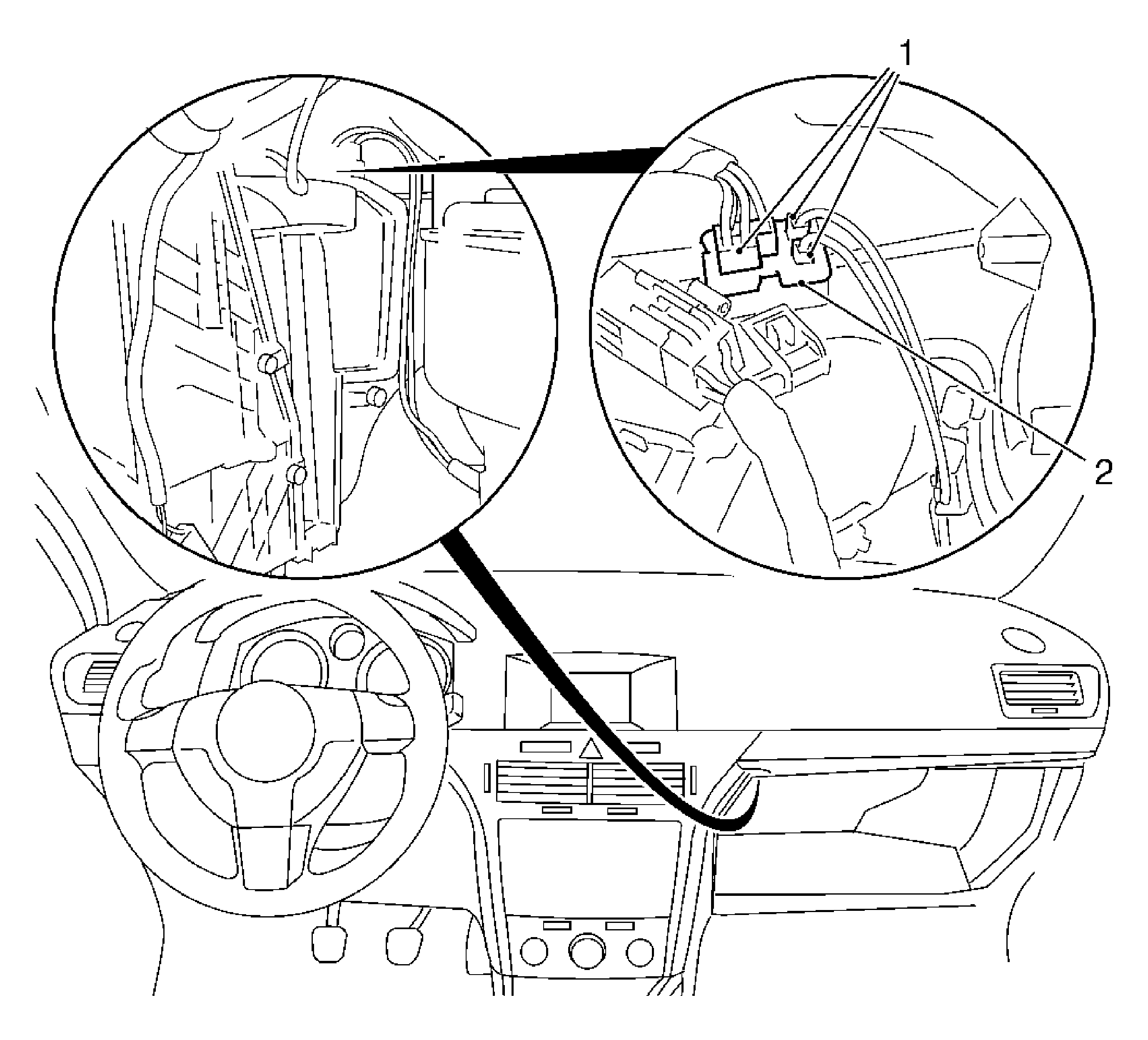 1
2