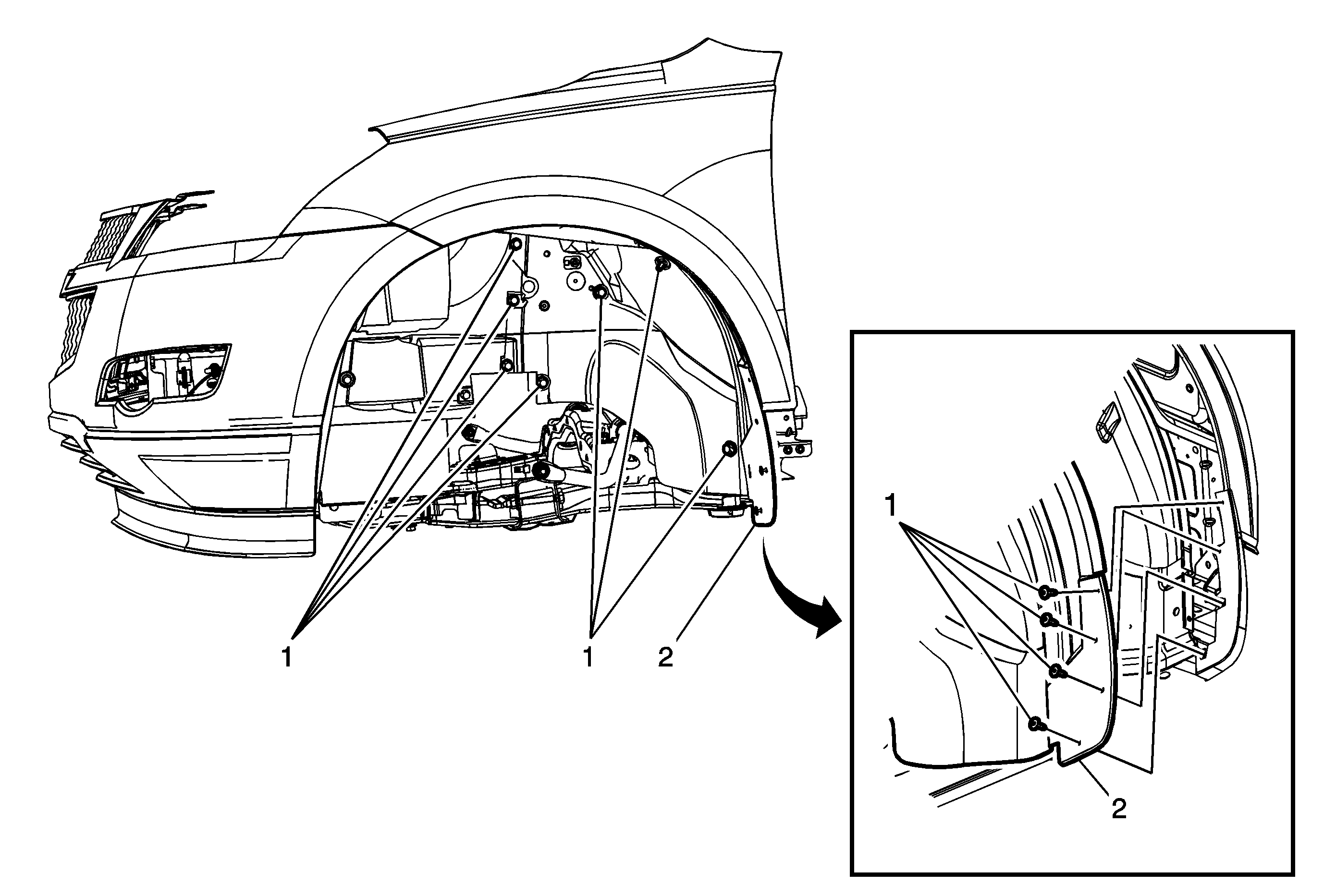 1
1
2
1
2