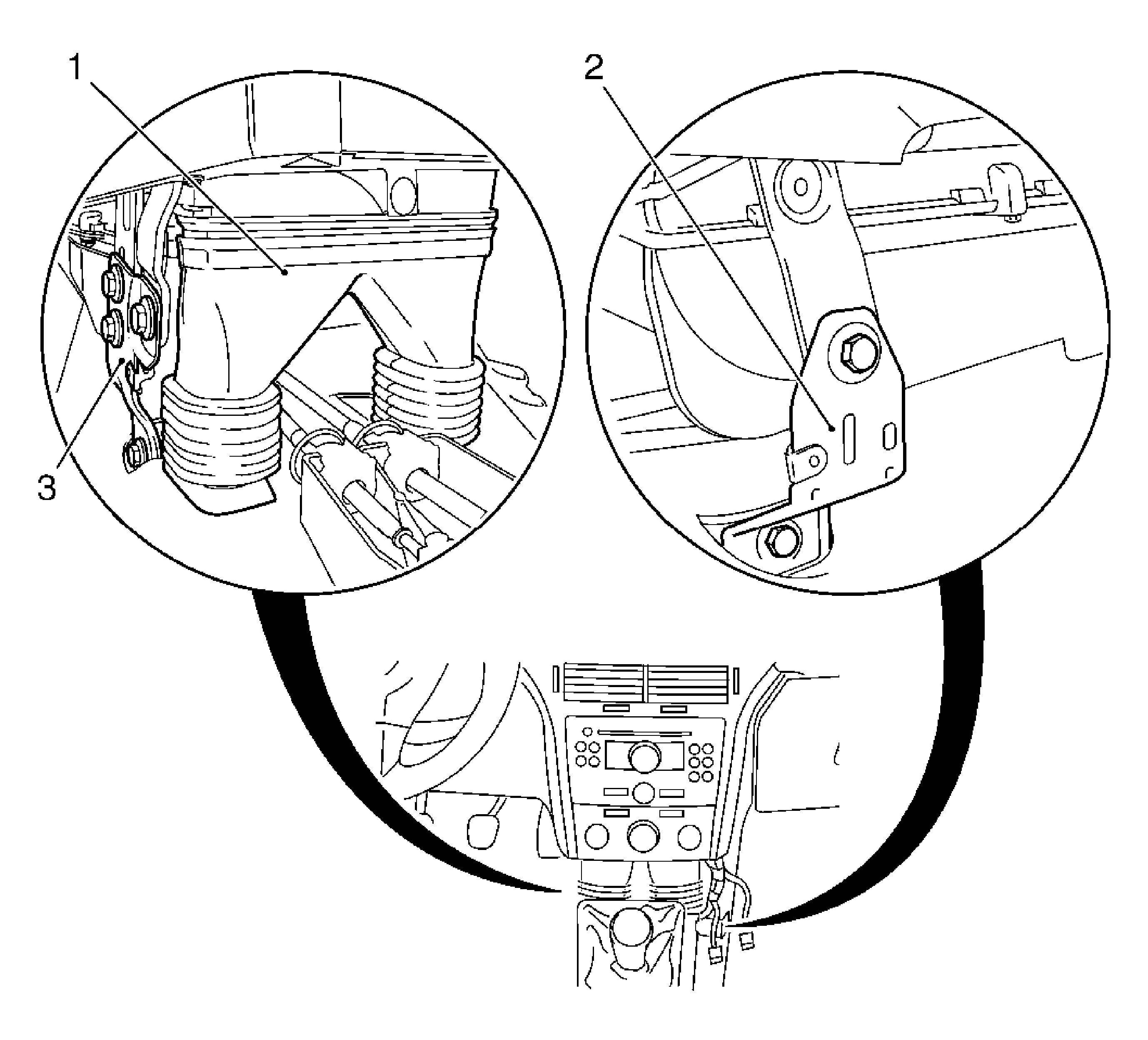 1
2
3