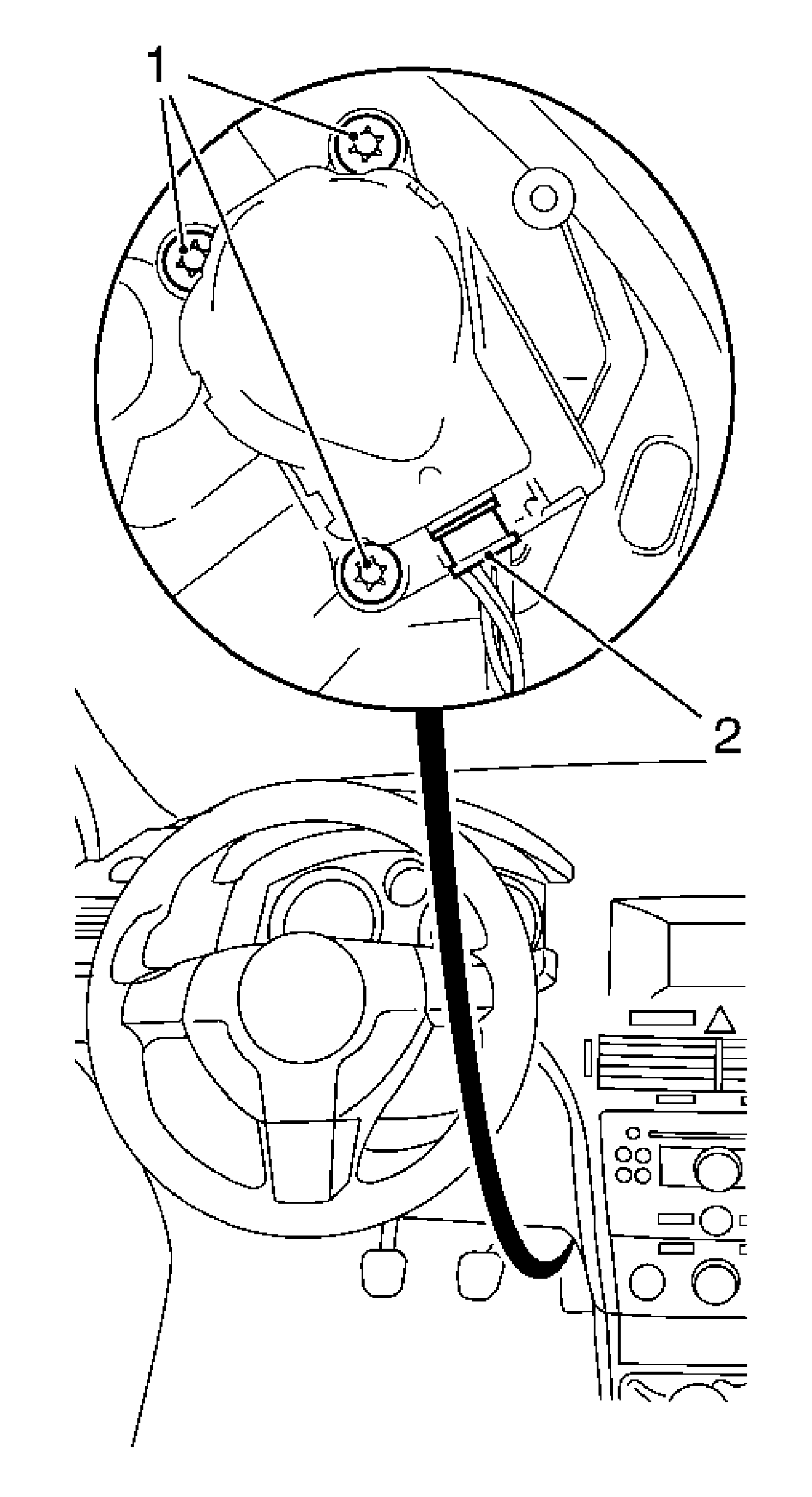 1
2