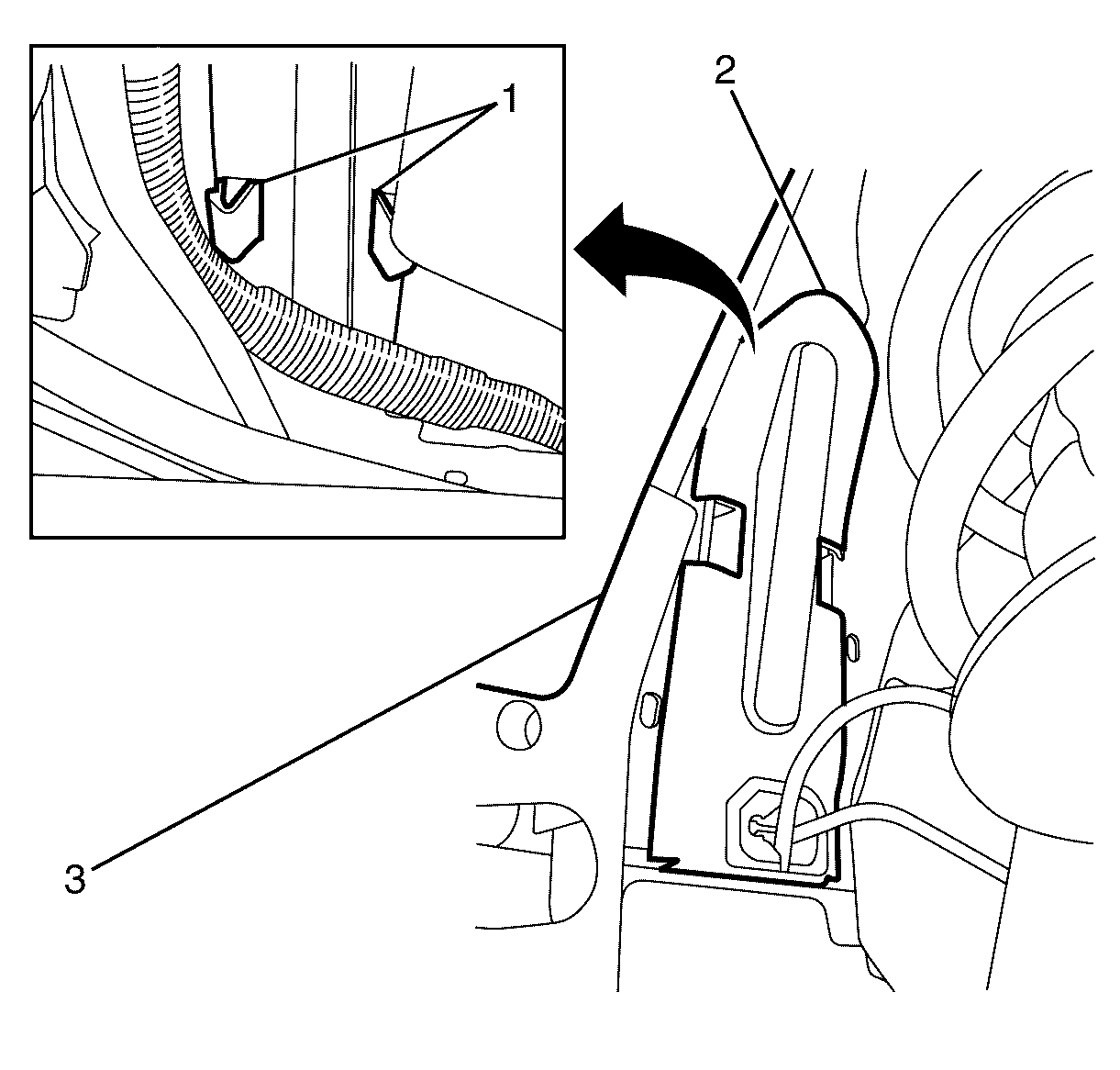 1
2
3