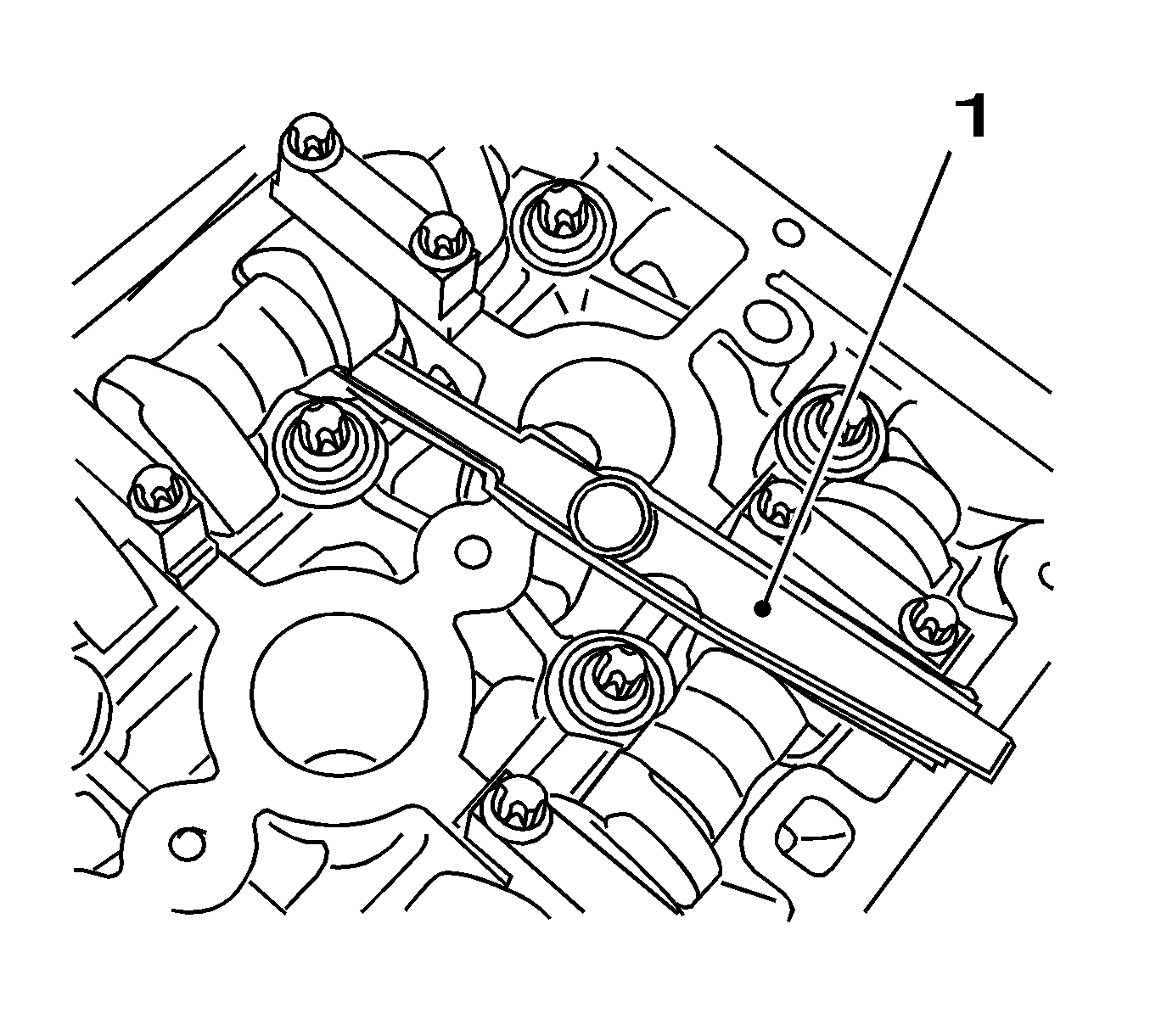 1