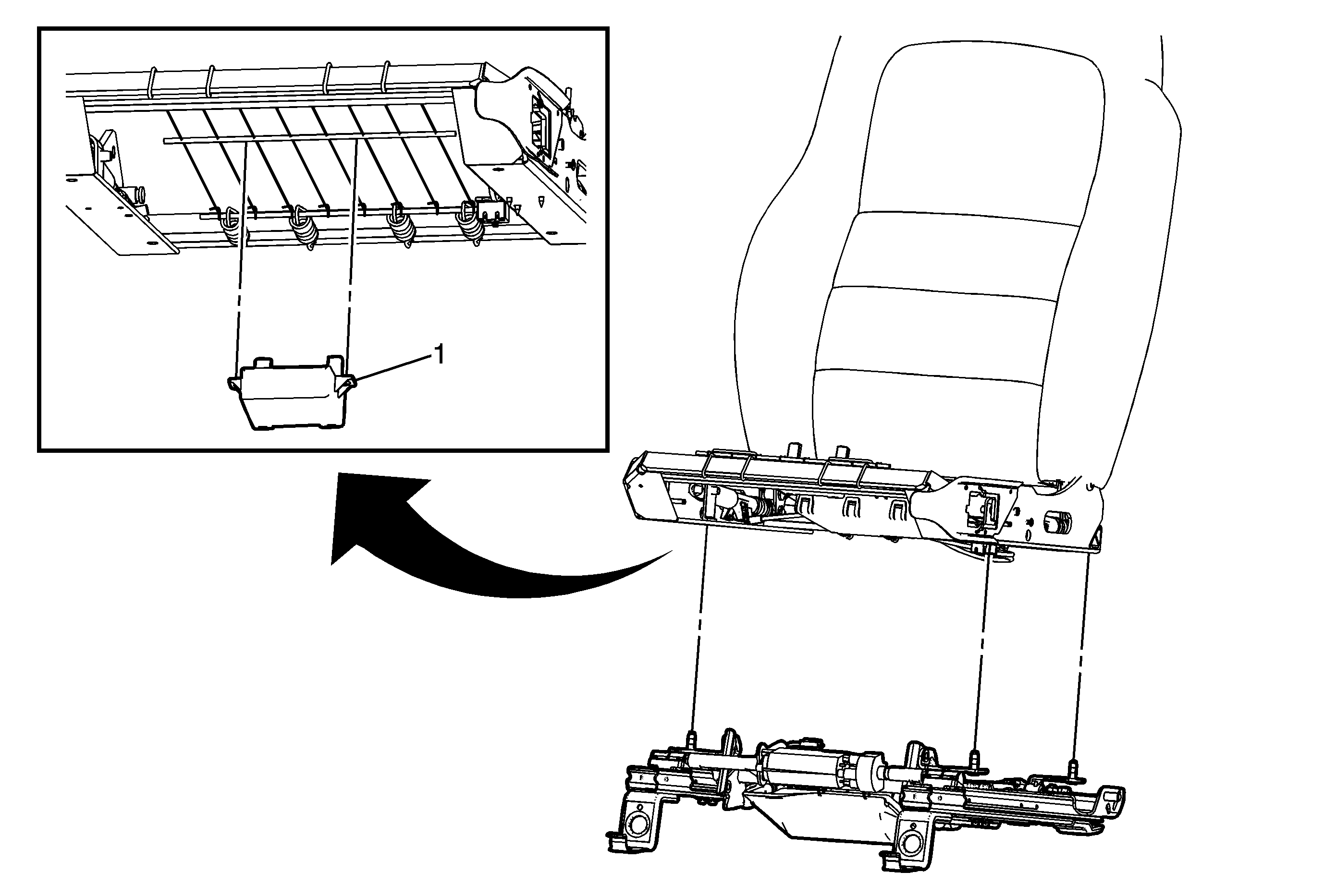 1