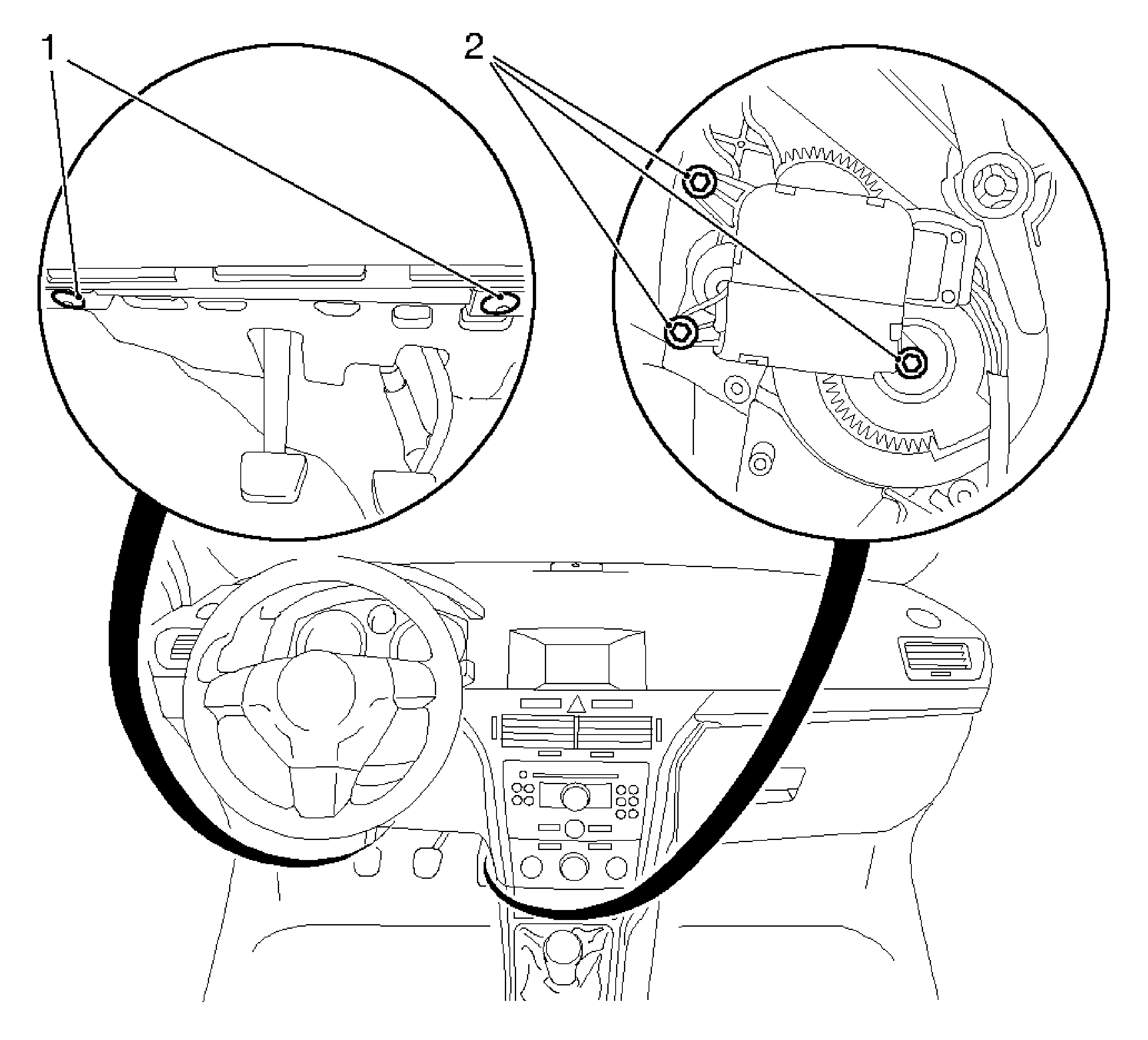 1

2