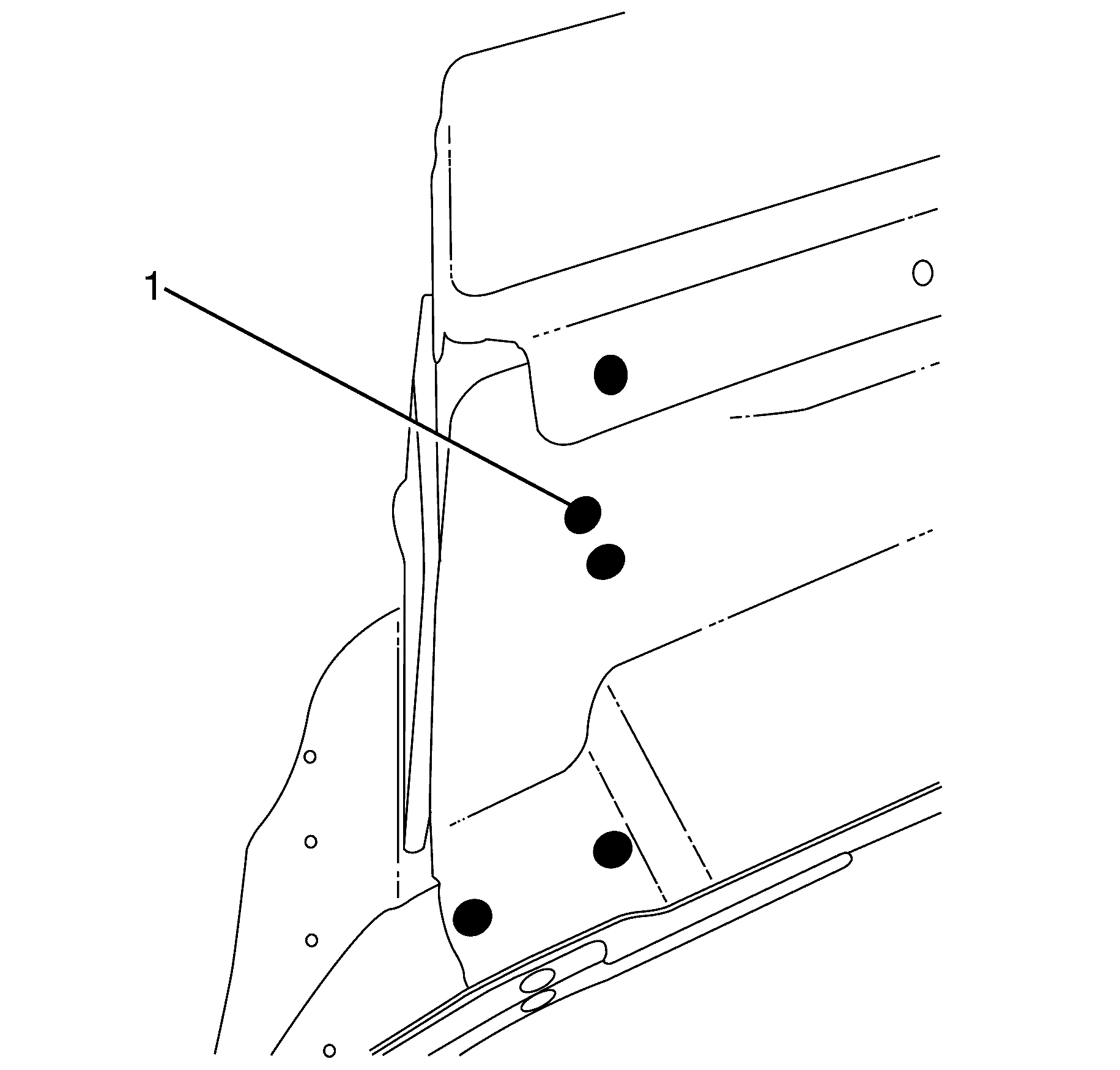 1