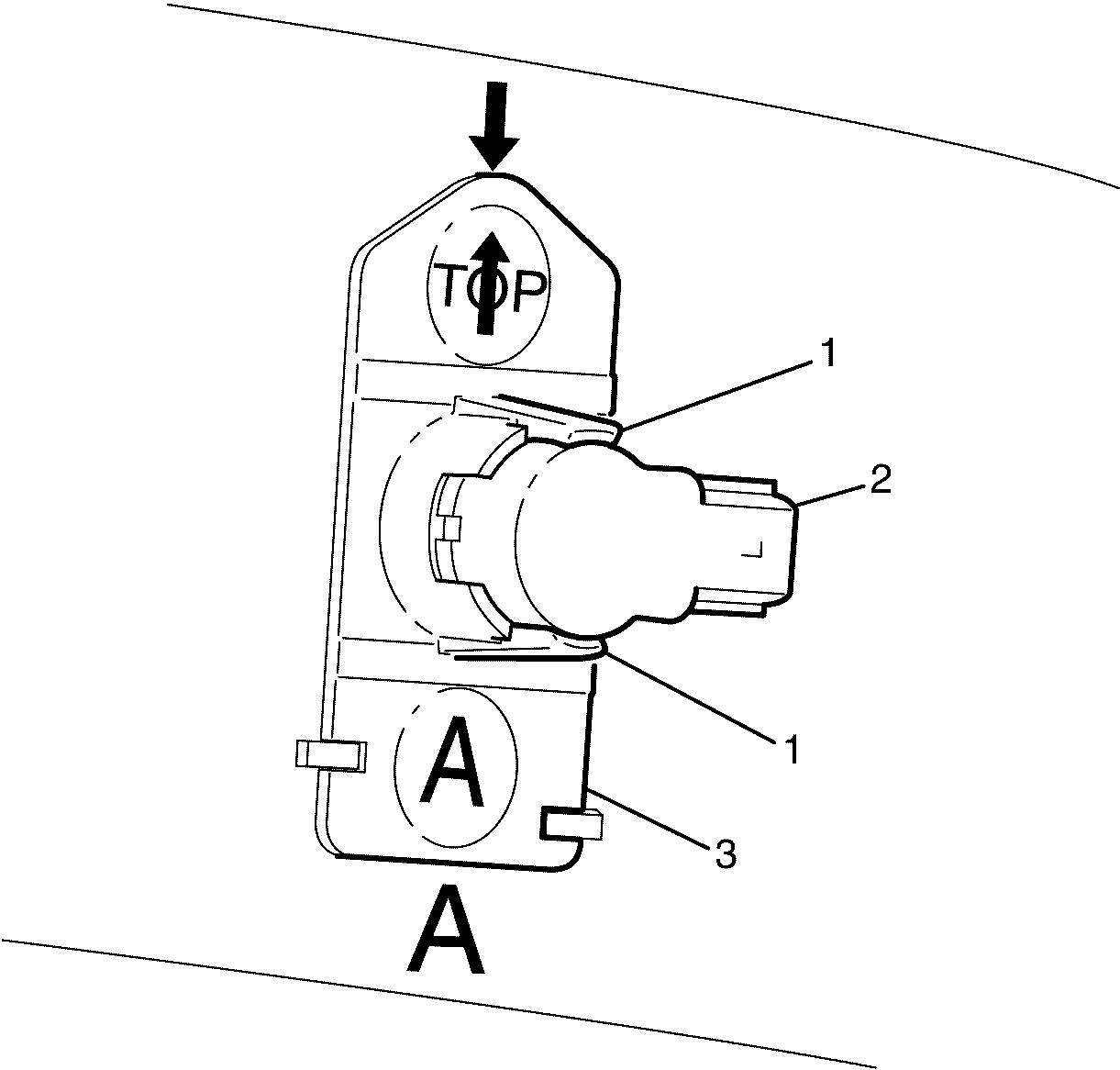 TOP
1
2
1
A
3
A