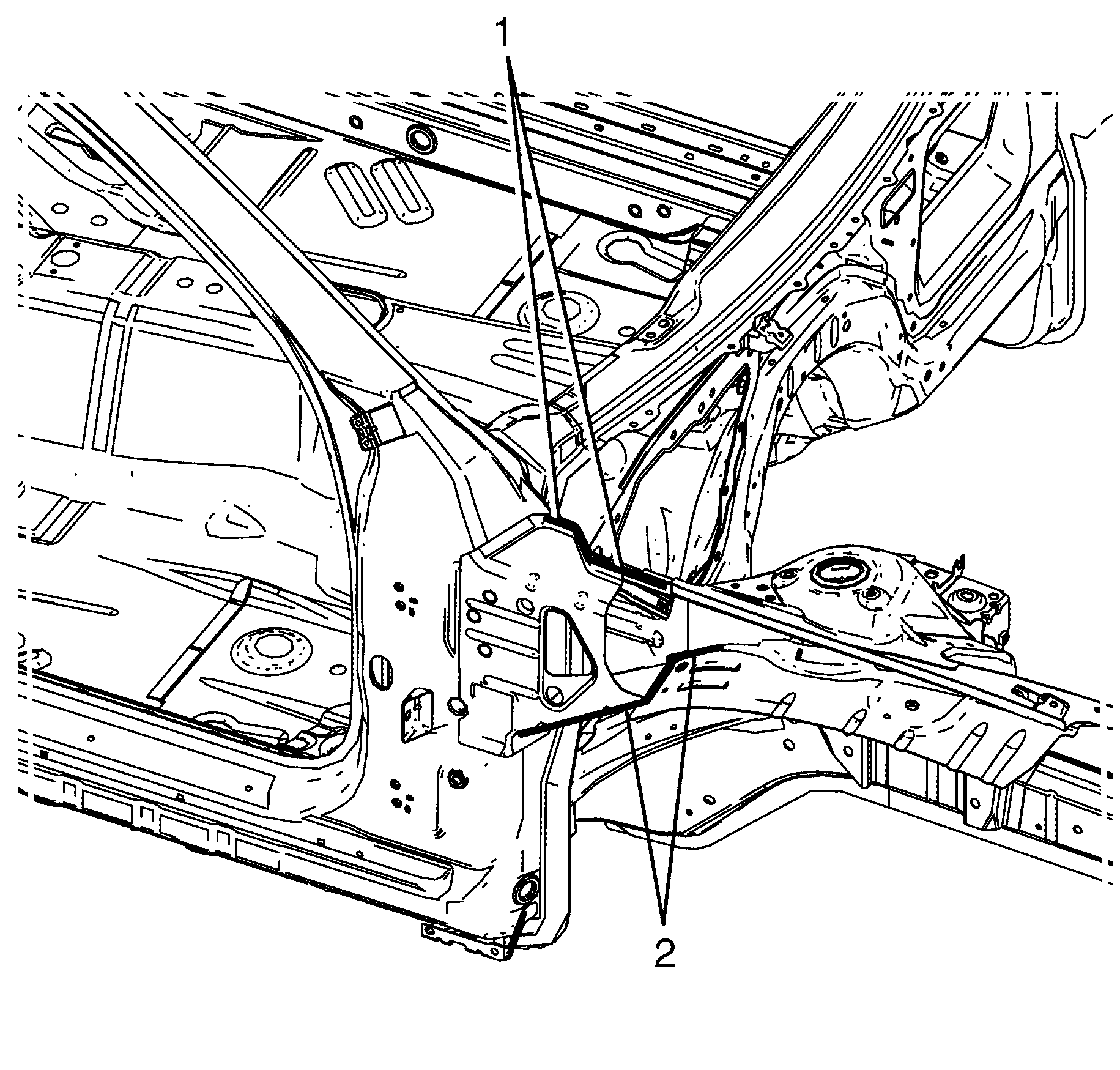 1

2