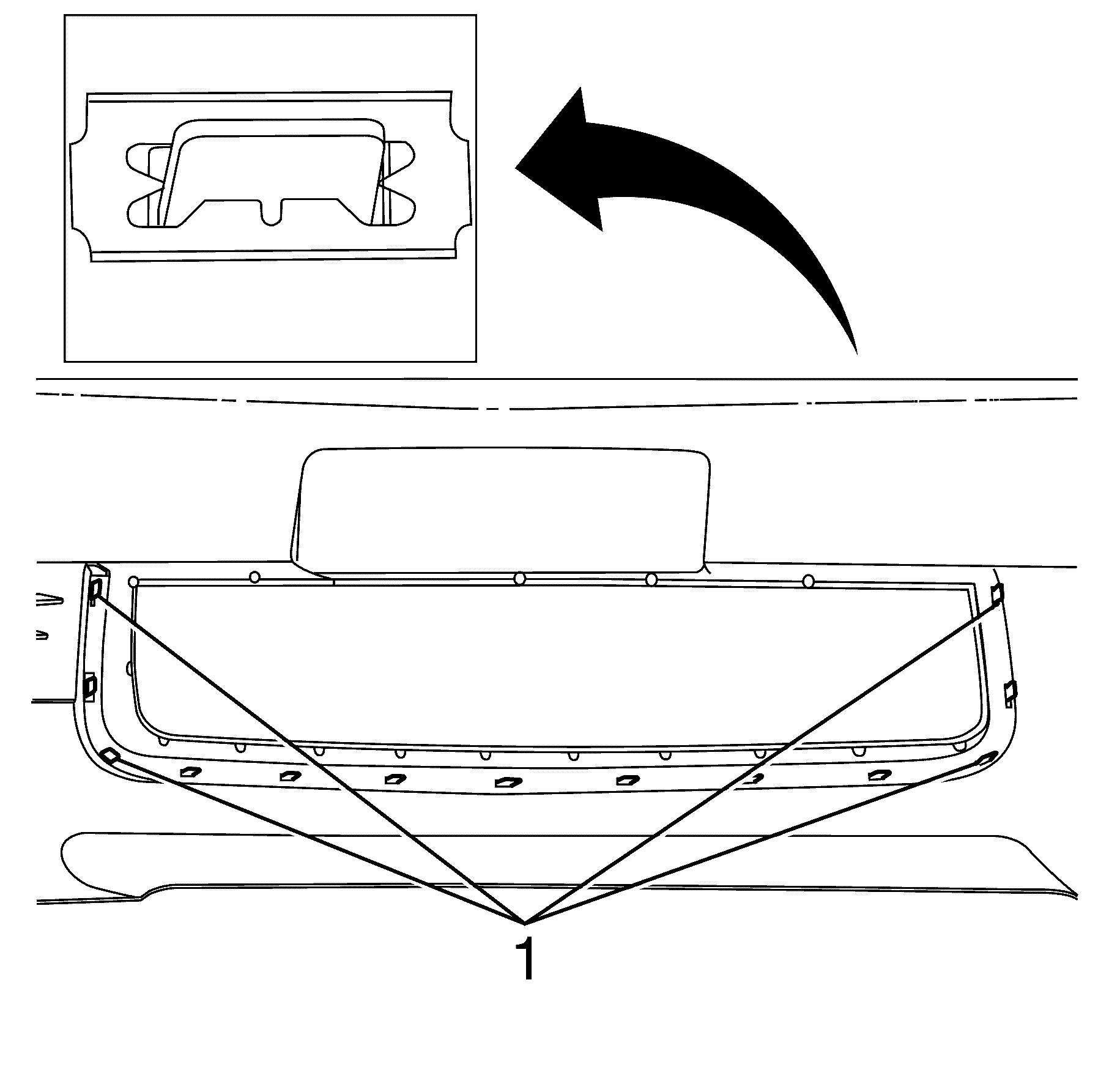 1